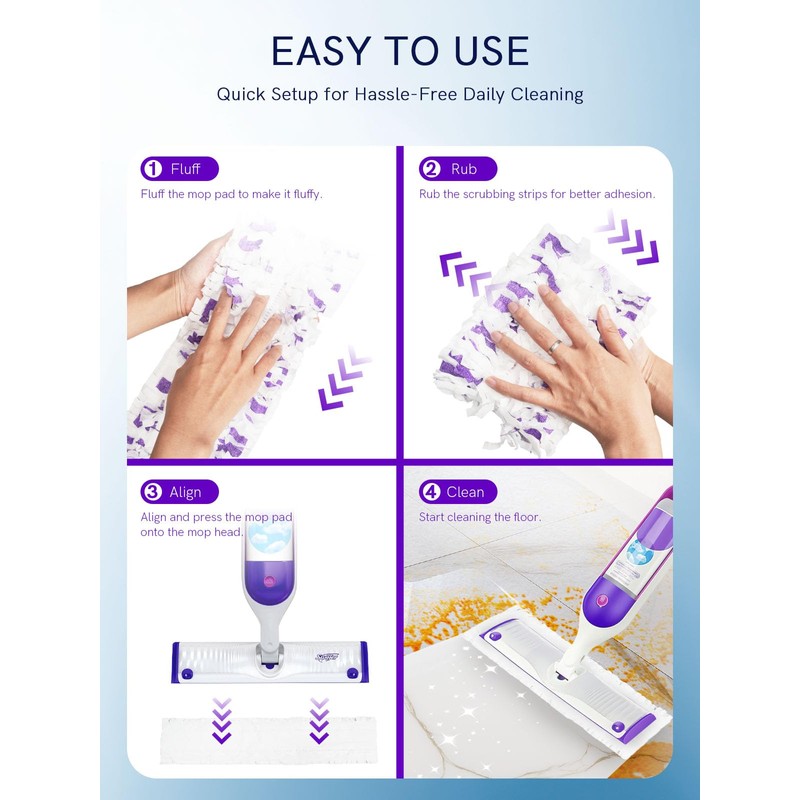 EASY TO USE

Quick Setup for Hassle-Free Daily Cleaning

1 Fluff

Fluff the mop pad to make it fluffy.

2 Rub

Rub the scrubbing strips for better adhesion.

3 Align

Align and press the mop pad onto the mop head.

4 Clean

Start cleaning the floor.