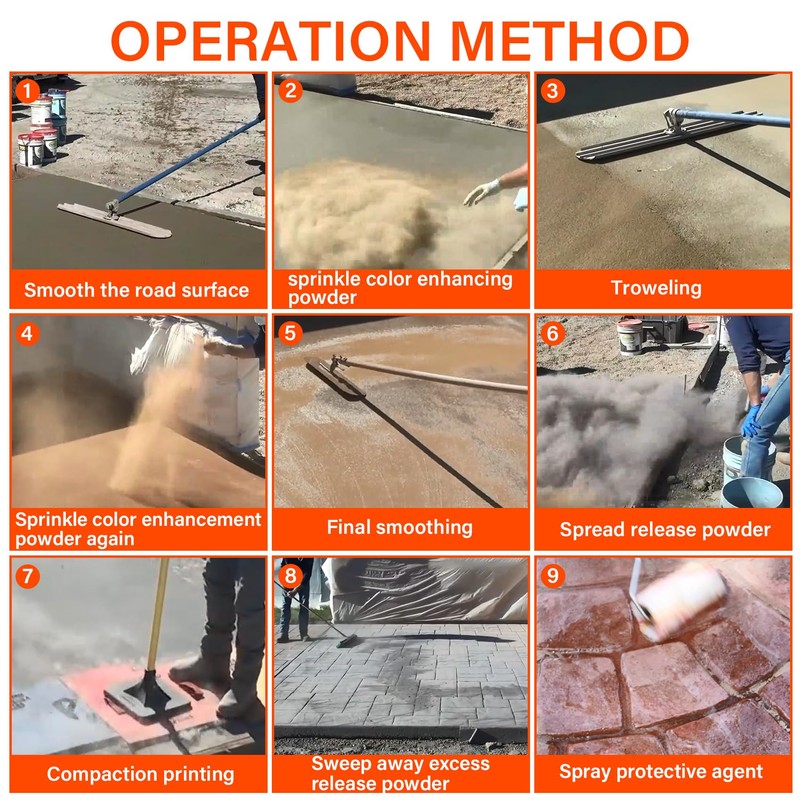 OPERATION METHOD

1
Smooth the road surface

2
sprinkle color enhancing powder

3
Troweling

4
Sprinkle color enhancement powder again

5
Final smoothing

6
Spread release powder

7
Compaction printing

8
Sweep away excess release powder

9
Spray protective agent