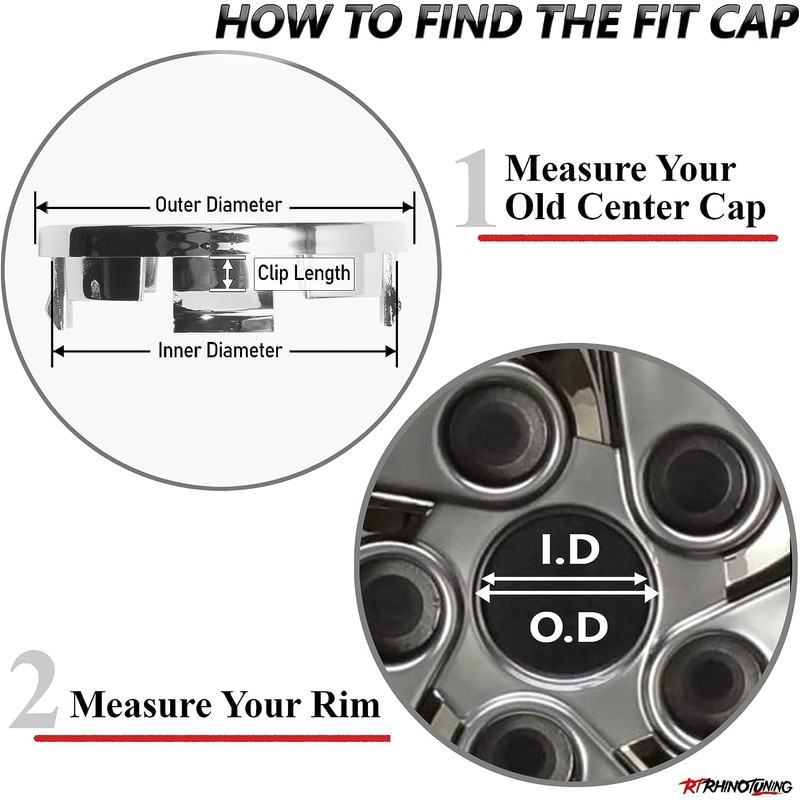 HOW TO FIND THE FIT CAP

Outer Diameter

Clip Length

Inner Diameter

1 Measure Your Old Center Cap

I.D

O.D

2 Measure Your Rim

RT RHINOTUNING