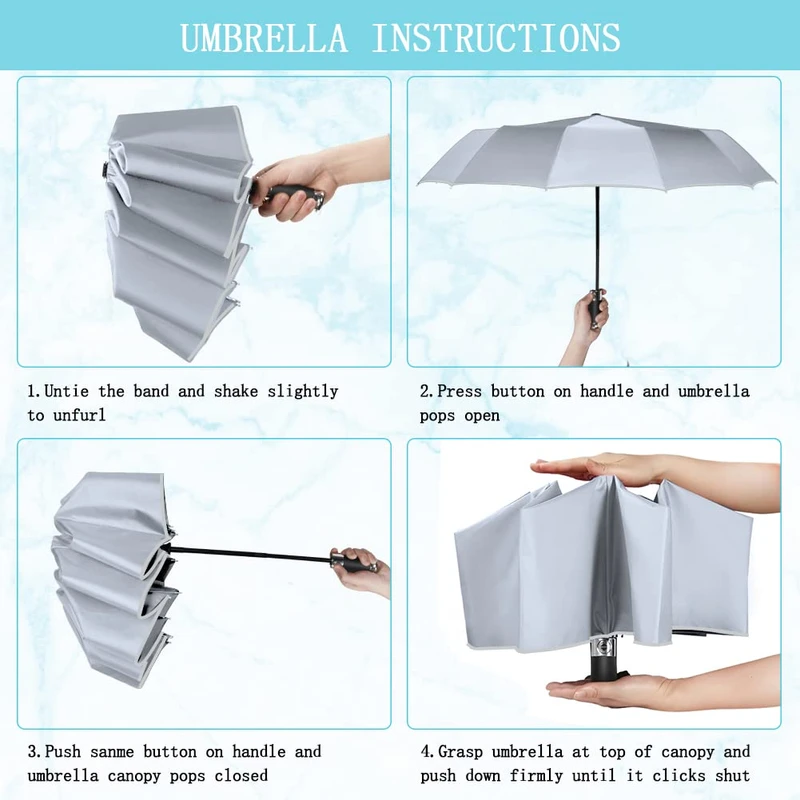 UMBRELLA INSTRUCTIONS

1.Untie the band and shake slightly to unfurl

2.Press button on handle and umbrella pops open

3.Push sanme button on handle and umbrella canopy pops closed

4.Grasp umbrella at top of canopy and push down firmly until it clicks shut