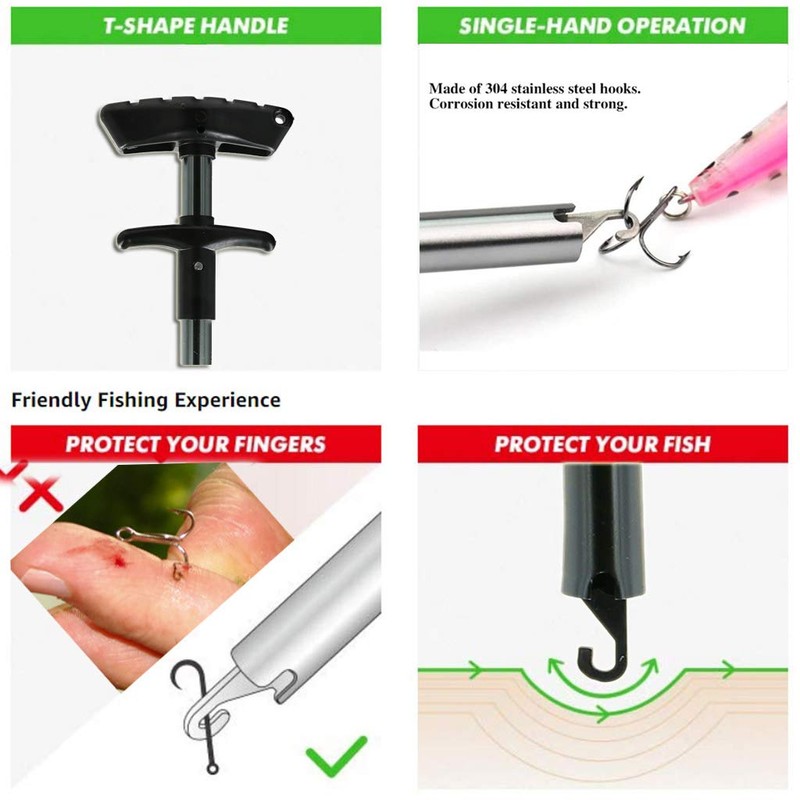 T-SHAPE HANDLE

SINGLE-HAND OPERATION

Made of 304 stainless steel hooks.
Corrosion resistant and strong.

Friendly Fishing Experience

PROTECT YOUR FINGERS

PROTECT YOUR FISH