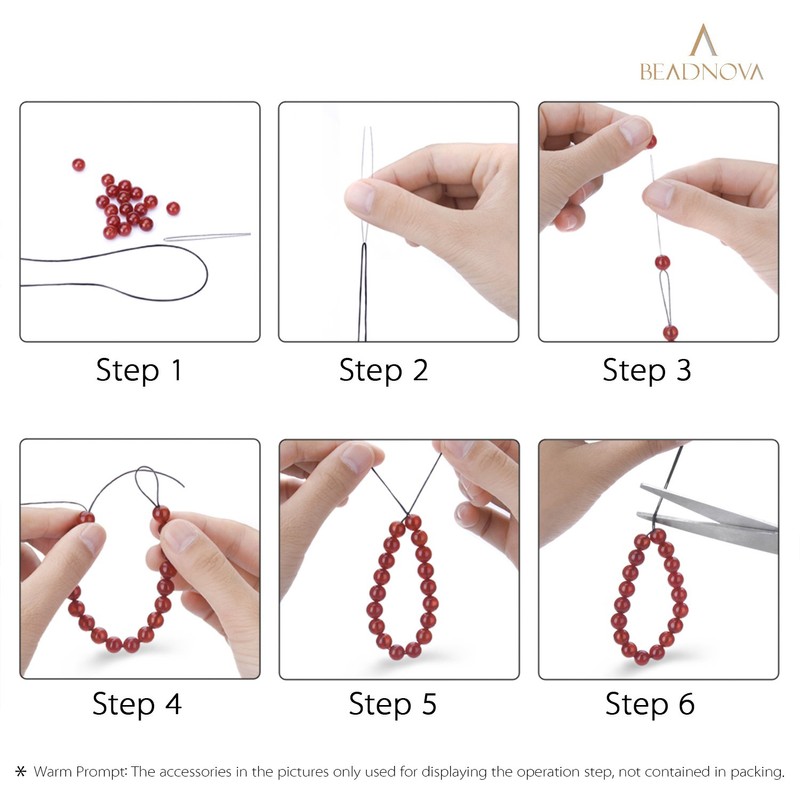 BEADNOVA

Step 1

Step 2

Step 3

Step 4

Step 5

Step 6

* Warm Prompt: The accessories in the pictures only used for displaying the operation step, not contained in packing.