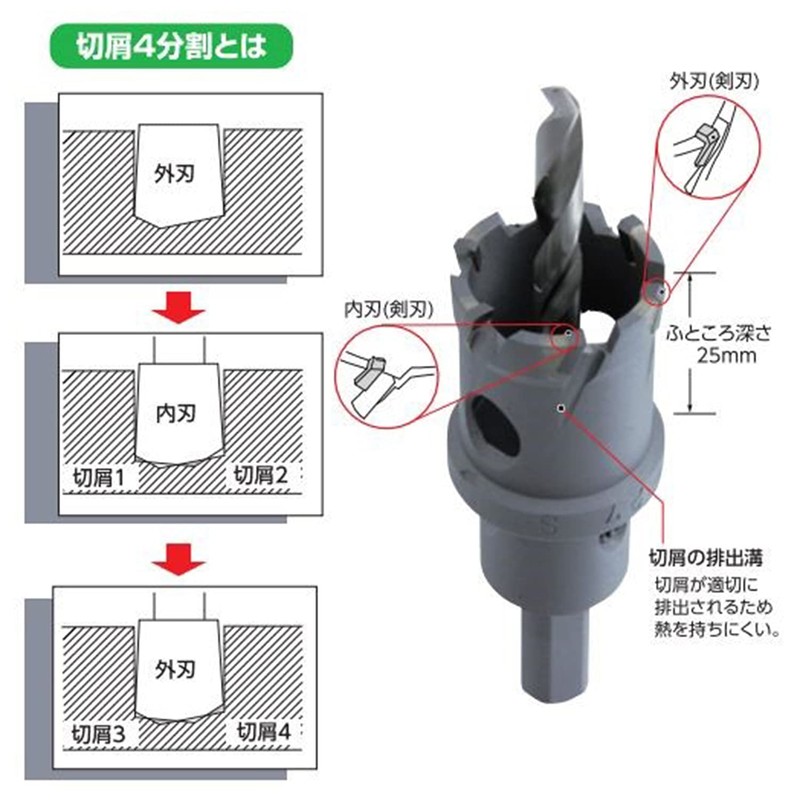 切屑4分割とは

外刃

内刃

切屑1

切屑2

外刃

切屑3

切屑4

外刃(剣刃)

内刃(剣刃)

ふところ深さ
25mm

切屑の排出溝
切屑が適切に排出されるため熱を持ちにくい。