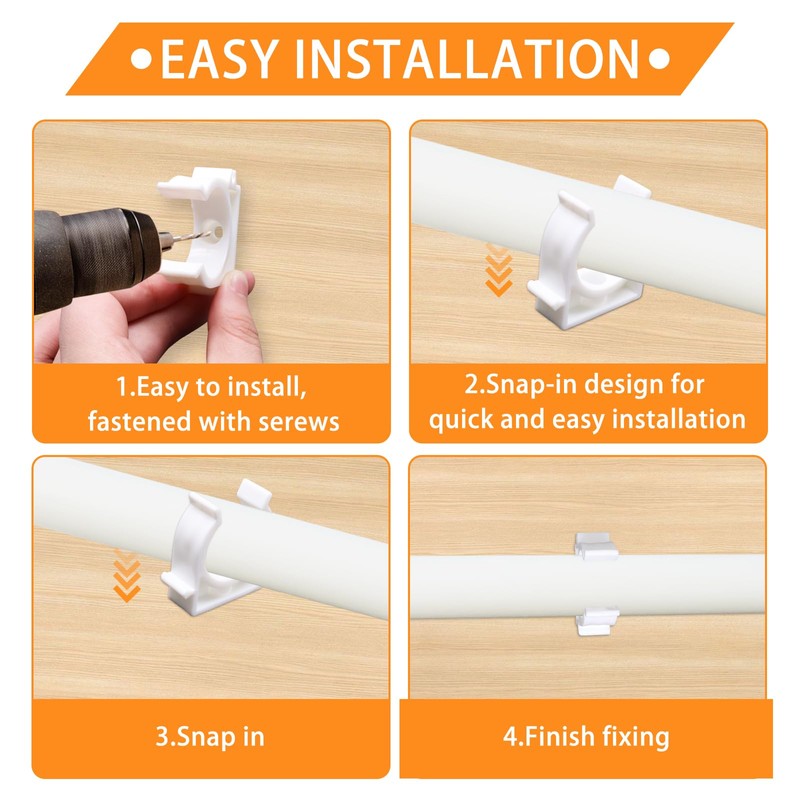 •EASY INSTALLATION•

1.Easy to install, fastened with serews

2.Snap-in design for quick and easy installation

3.Snap in

4.Finish fixing