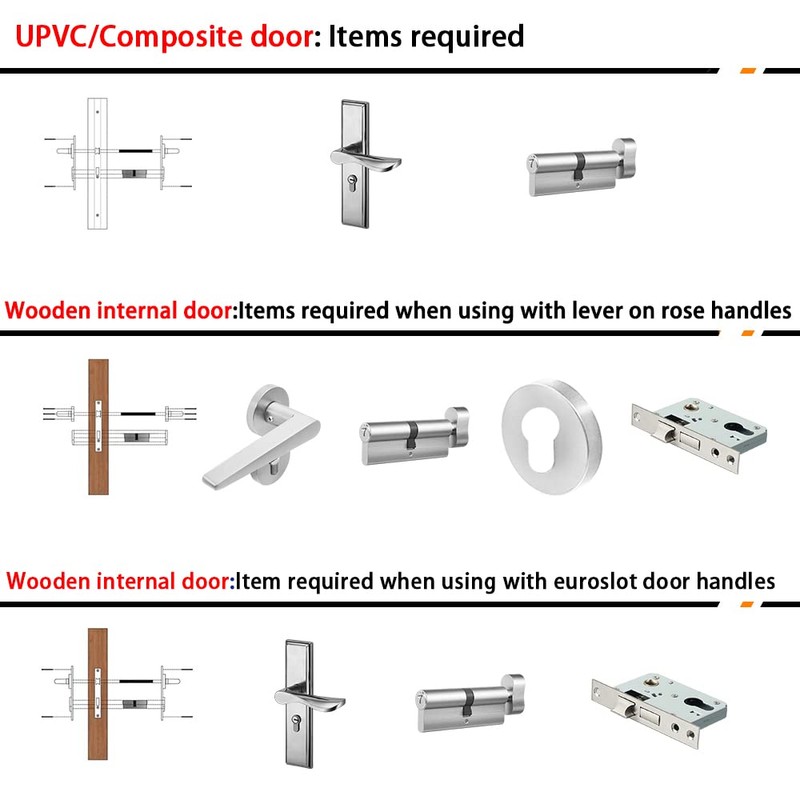 UPVC/Composite door: Items required

Wooden internal door:Items required when using with lever on rose handles

Wooden internal door:Item required when using with euroslot door handles