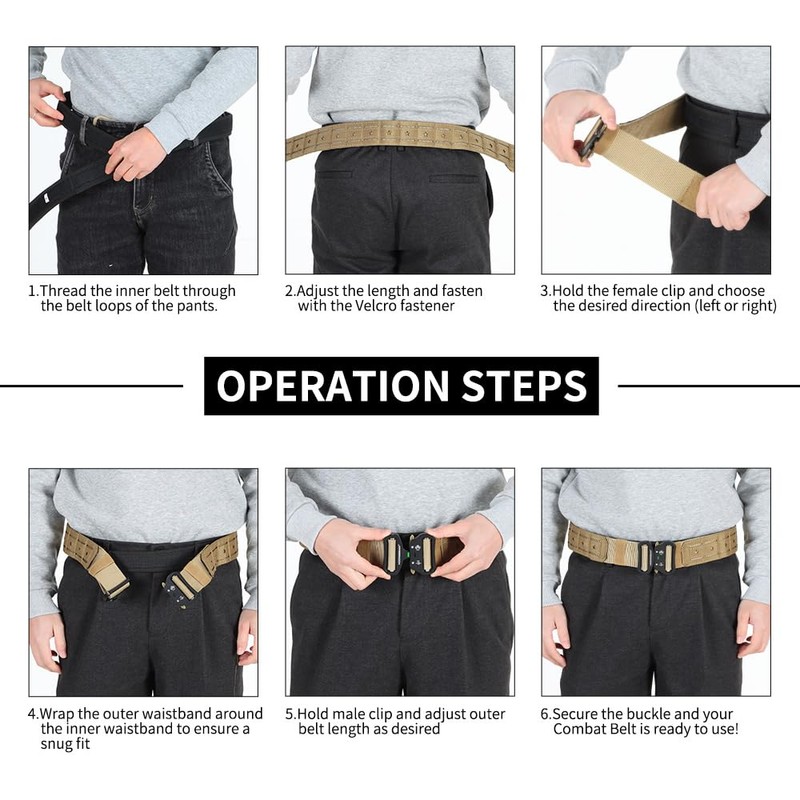 1.Thread the inner belt through the belt loops of the pants.

2.Adjust the length and fasten with the Velcro fastener

3.Hold the female clip and choose the desired direction (left or right)

OPERATION STEPS

4.Wrap the outer waistband around the inner waistband to ensure a snug fit

5.Hold male clip and adjust outer belt length as desired

6.Secure the buckle and your Combat Belt is ready to use!