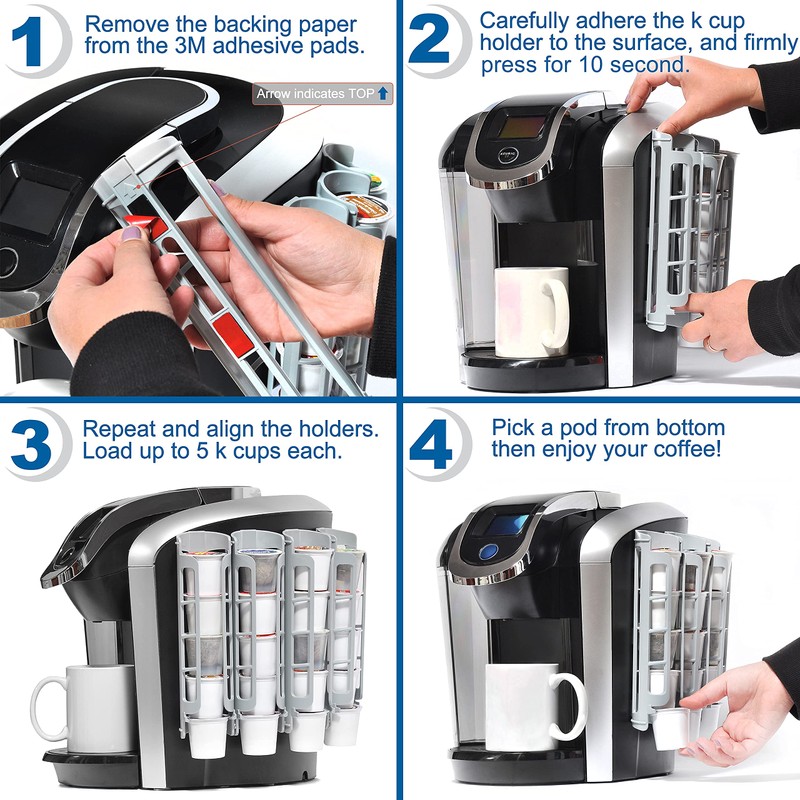 1 Remove the backing paper from the 3M adhesive pads.

Arrow indicates TOP

2 Carefully adhere the k cup holder to the surface, and firmly press for 10 second.

3 Repeat and align the holders. Load up to 5 k cups each.

4 Pick a pod from bottom then enjoy your coffee!