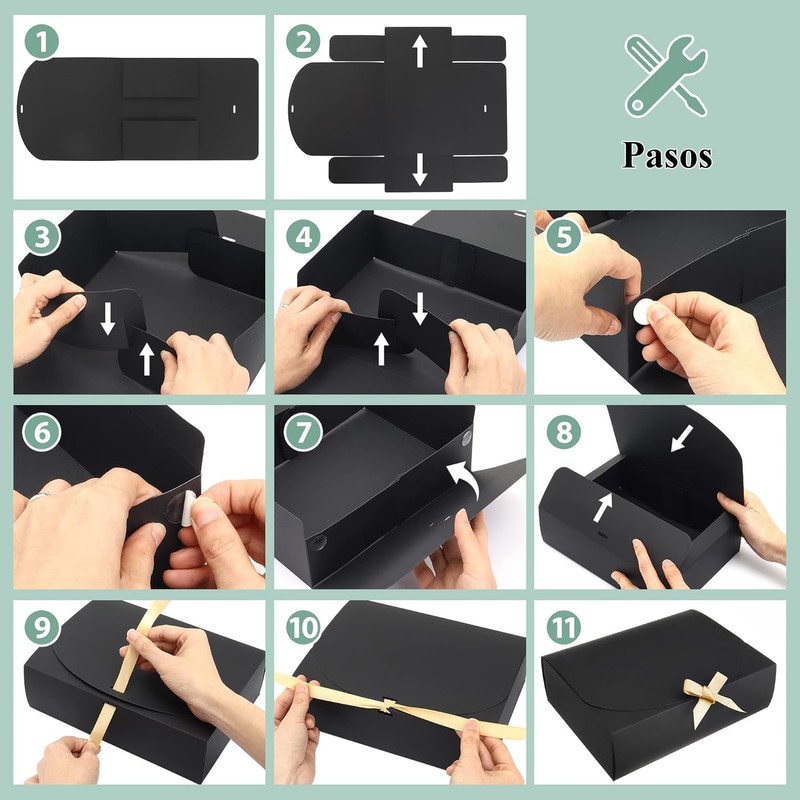 1

2

Pasos

3

4

5

6

7

8

9

10

11