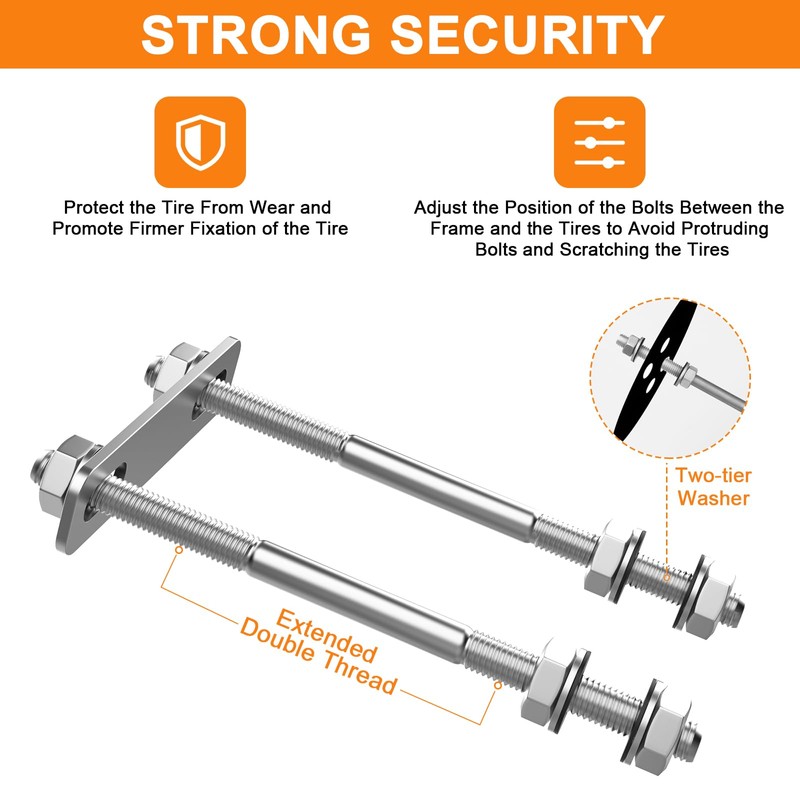 STRONG SECURITY

Protect the Tire From Wear and Promote Firmer Fixation of the Tire

Adjust the Position of the Bolts Between the Frame and the Tires to Avoid Protruding Bolts and Scratching the Tires

Two-tier Washer

Extended Double Thread