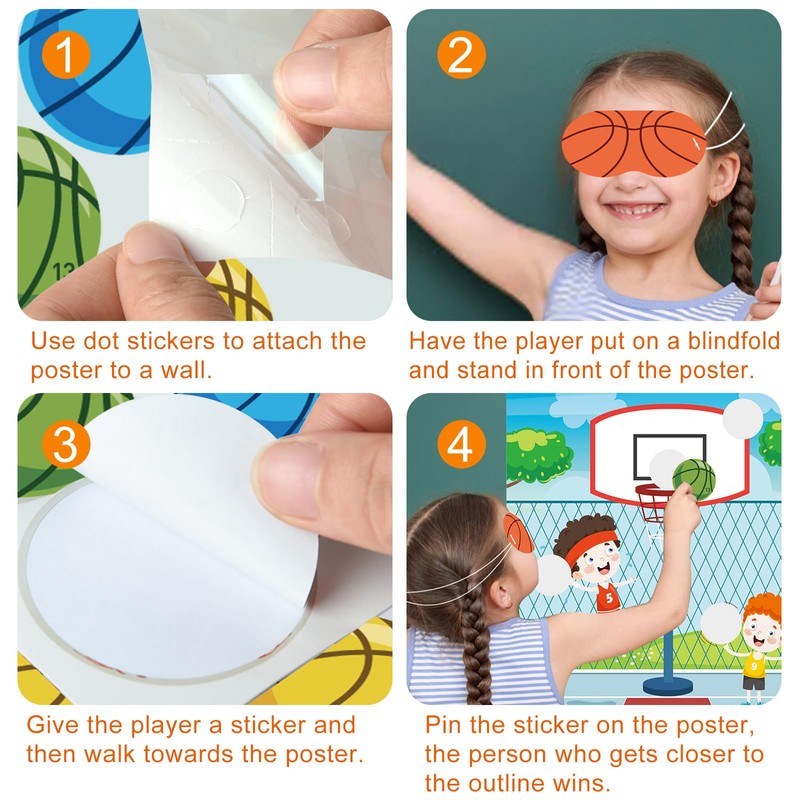 1

Use dot stickers to attach the poster to a wall.

2

Have the player put on a blindfold and stand in front of the poster.

3

Give the player a sticker and then walk towards the poster.

4

5

Pin the sticker on the poster, the person who gets closer to the outline wins.