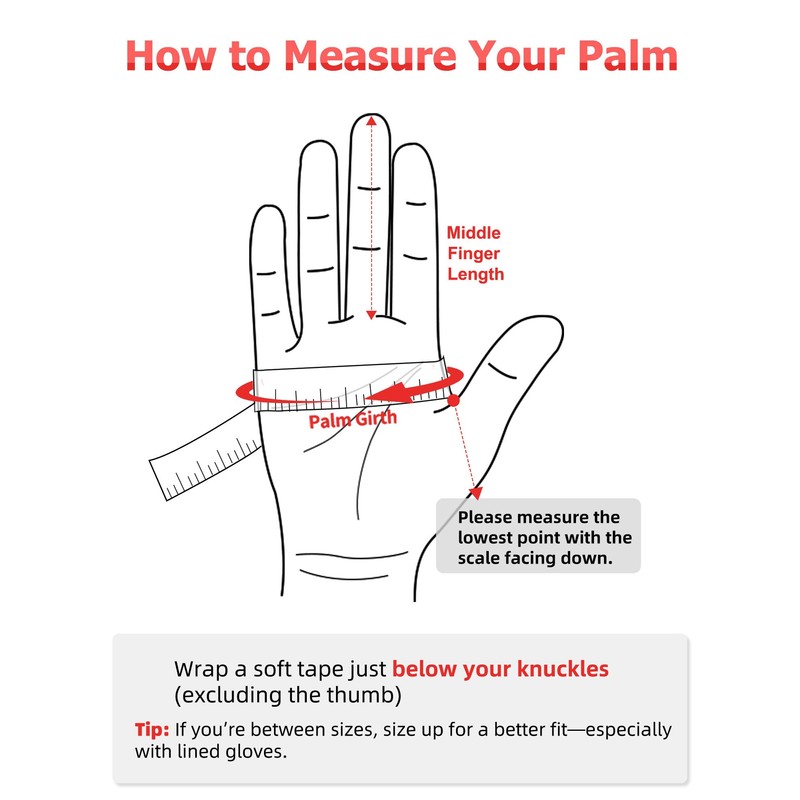 How to Measure Your Palm

Middle Finger Length

Palm Girth

Please measure the lowest point with the scale facing down.

Wrap a soft tape just below your knuckles (excluding the thumb)

Tip: If you're between sizes, size up for a better fit—especially with lined gloves.