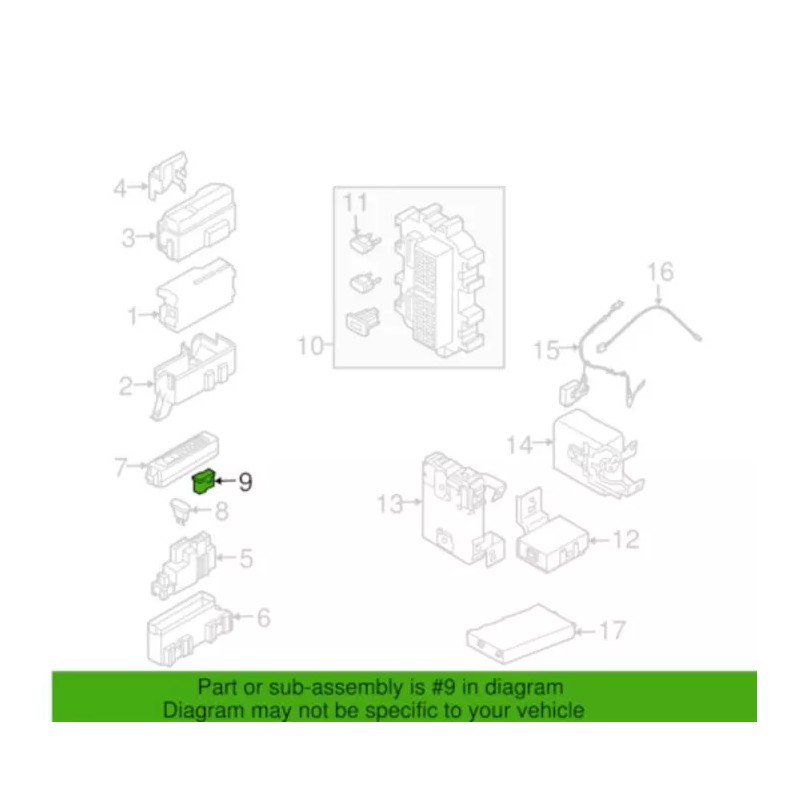 4
3
1
2
7
9
8
5
6
11
10
16
15
14
13
12
17

Part or sub-assembly is #9 in diagram
Diagram may not be specific to your vehicle