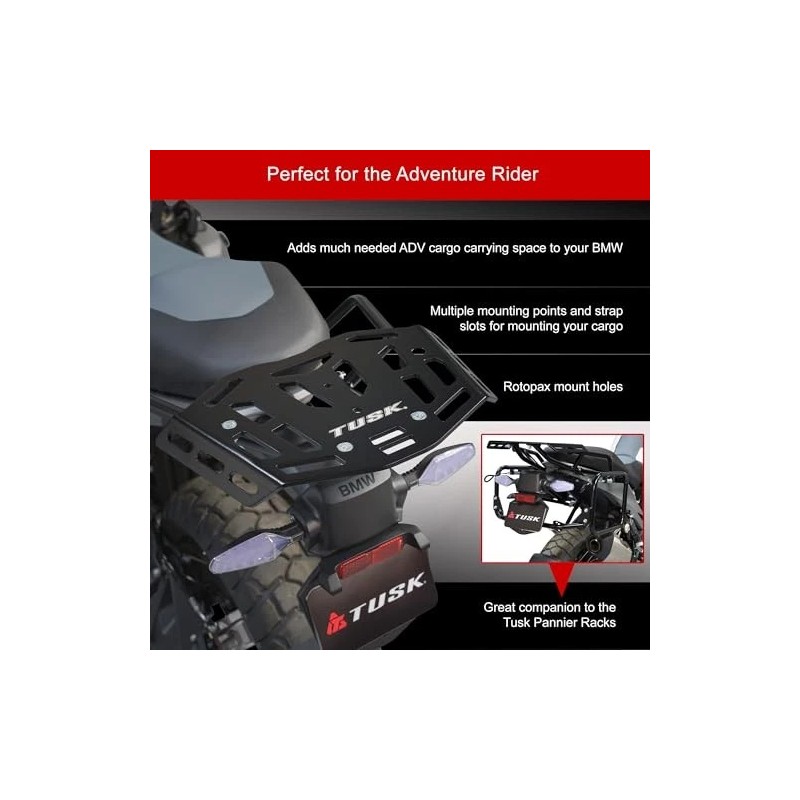 Perfect for the Adventure Rider

Adds much needed ADV cargo carrying space to your BMW

Multiple mounting points and strap slots for mounting your cargo

Rotopax mount holes

TUSK

BMW

TUSK

TUSK

Great companion to the Tusk Pannier Racks