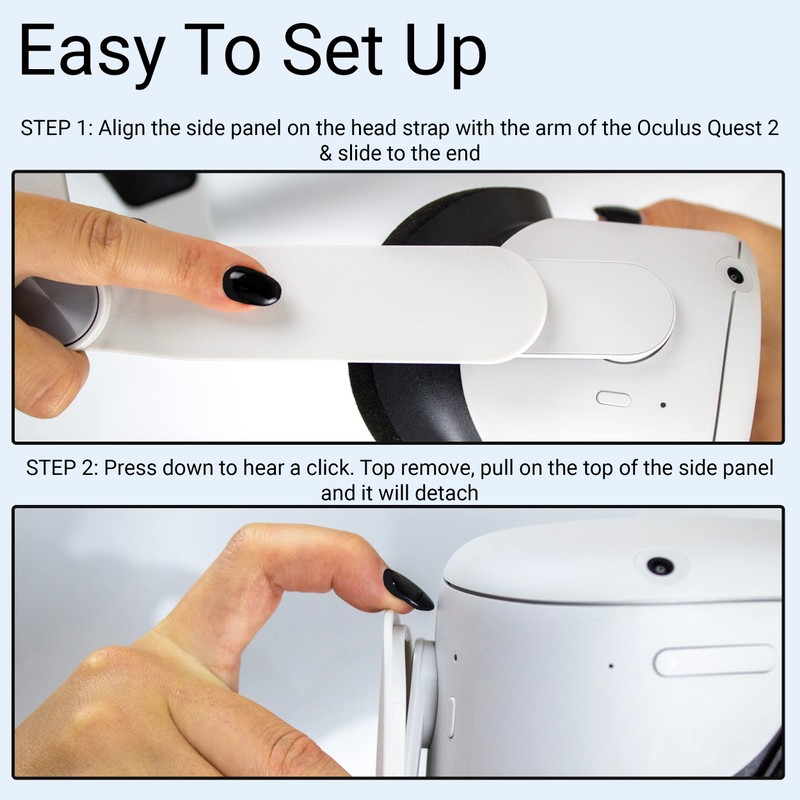 Easy To Set Up

STEP 1: Align the side panel on the head strap with the arm of the Oculus Quest 2 & slide to the end

STEP 2: Press down to hear a click. Top remove, pull on the top of the side panel and it will detach