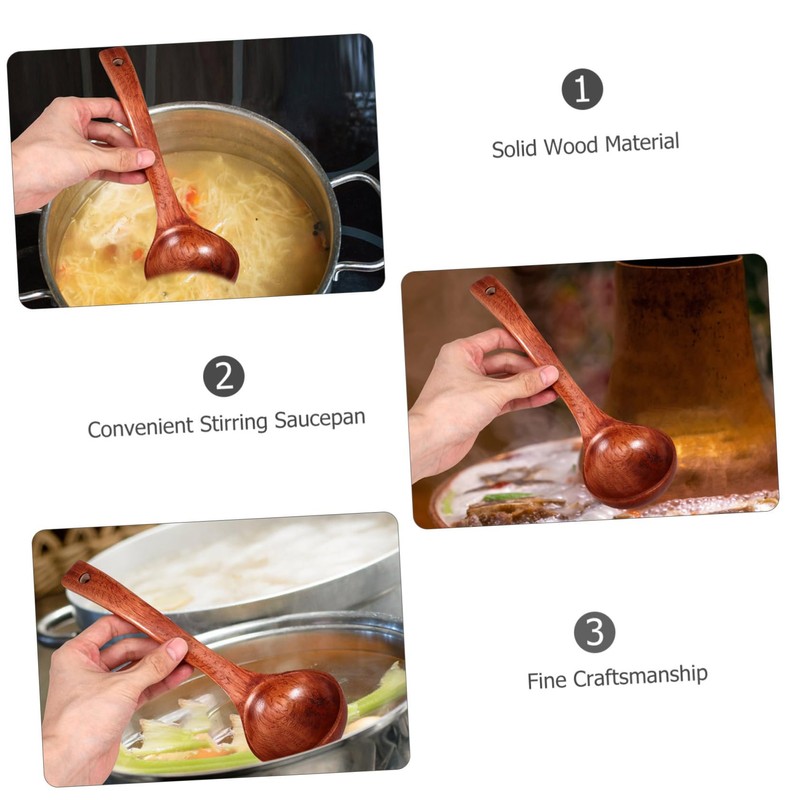 1
Solid Wood Material

2
Convenient Stirring Saucepan

3
Fine Craftsmanship