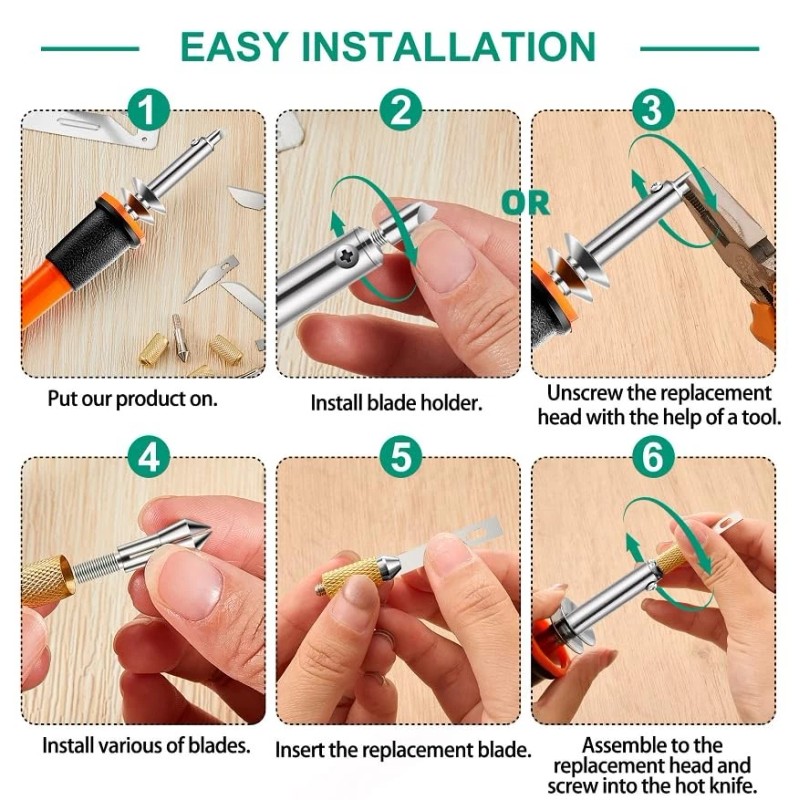 EASY INSTALLATION

1
Put our product on.

2
Install blade holder.

OR

3
Unscrew the replacement head with the help of a tool.

4
Install various of blades.

5
Insert the replacement blade.

6
Assemble to the replacement head and screw into the hot knife.