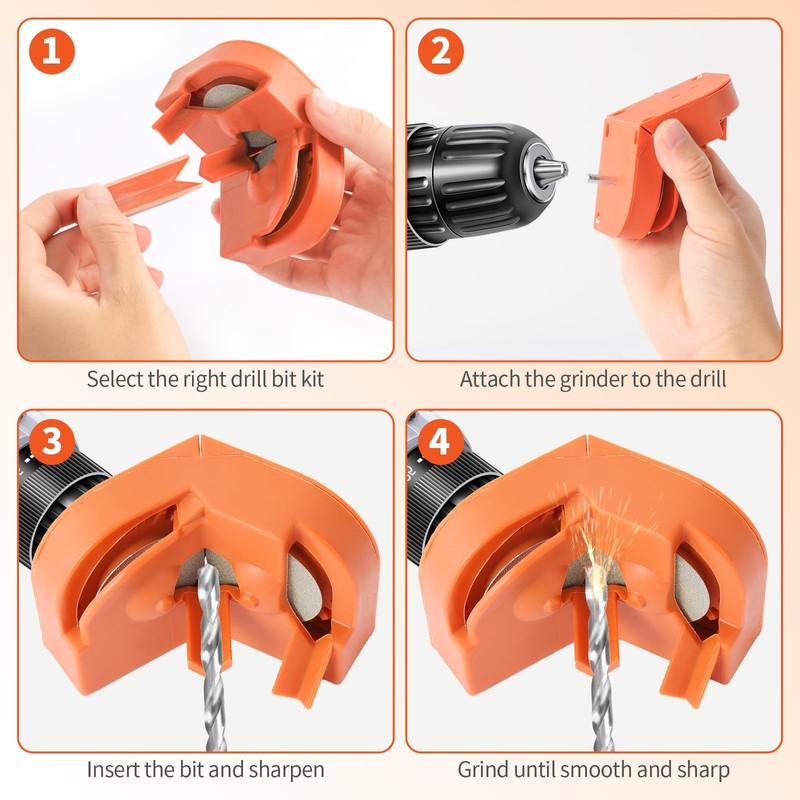 1

Select the right drill bit kit

2

Attach the grinder to the drill

3

Insert the bit and sharpen

4

Grind until smooth and sharp