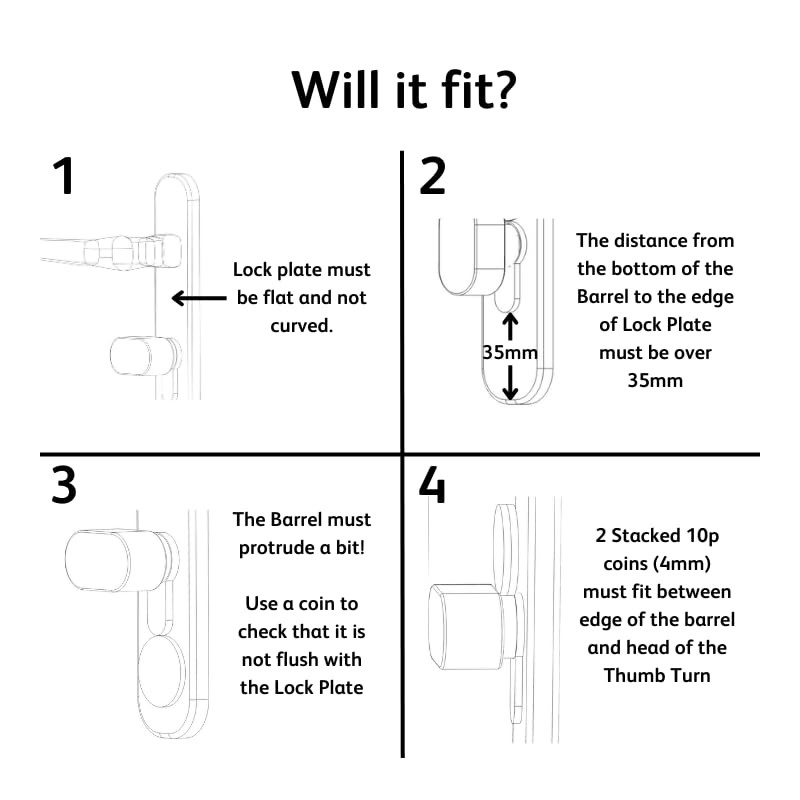 Will it fit?

1

Lock plate must be flat and not curved.

2

35mm

The distance from the bottom of the Barrel to the edge of Lock Plate must be over 35mm

3

The Barrel must protrude a bit!

Use a coin to check that it is not flush with the Lock Plate

4

2 Stacked 10p coins (4mm) must fit between edge of the barrel and head of the Thumb Turn