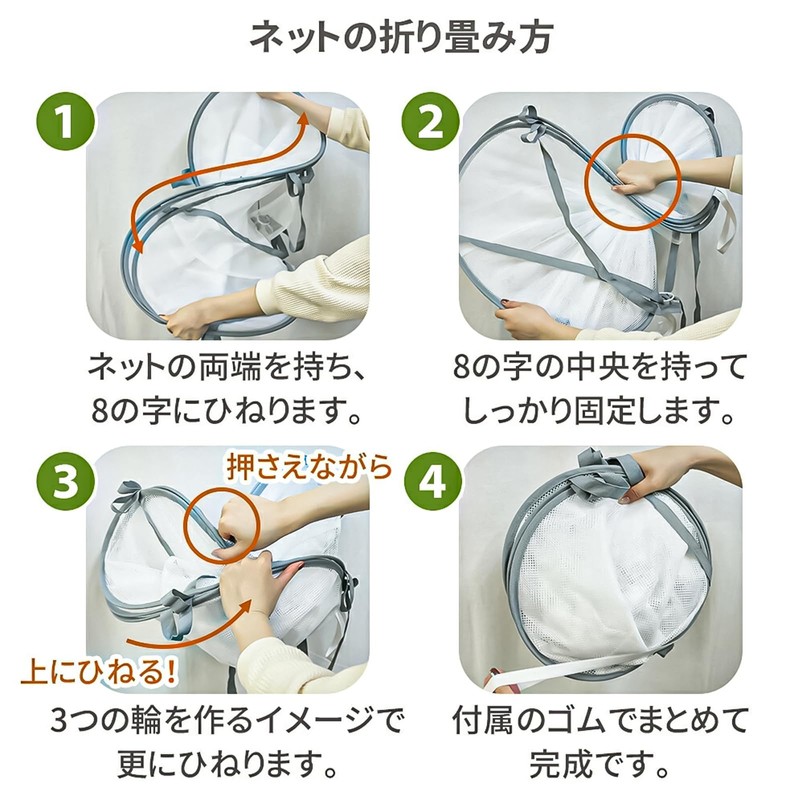 ネットの折り畳み方

1

ネットの両端を持ち、8の字にひねります。

2

8の字の中央を持ってしっかり固定します。

3

押さえながら

上にひねる!

3つの輪を作るイメージで更にひねります。

4

付属のゴムでまとめて完成です。