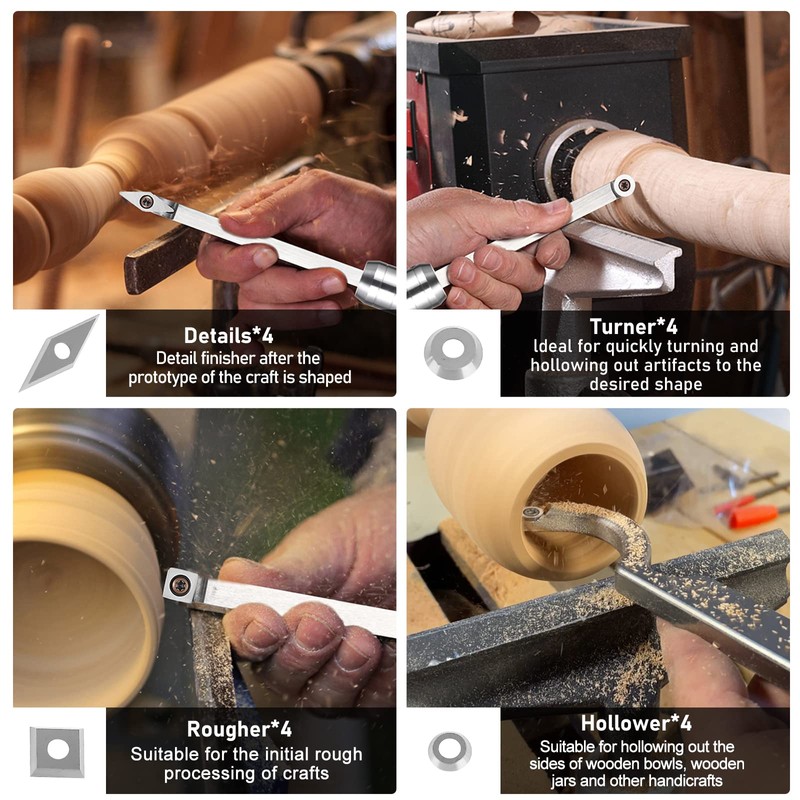 Details*4
Detail finisher after the prototype of the craft is shaped

Turner*4
Ideal for quickly turning and hollowing out artifacts to the desired shape

Rougher*4
Suitable for the initial rough processing of crafts

Hollower*4
Suitable for hollowing out the sides of wooden bowls, wooden jars and other handicrafts