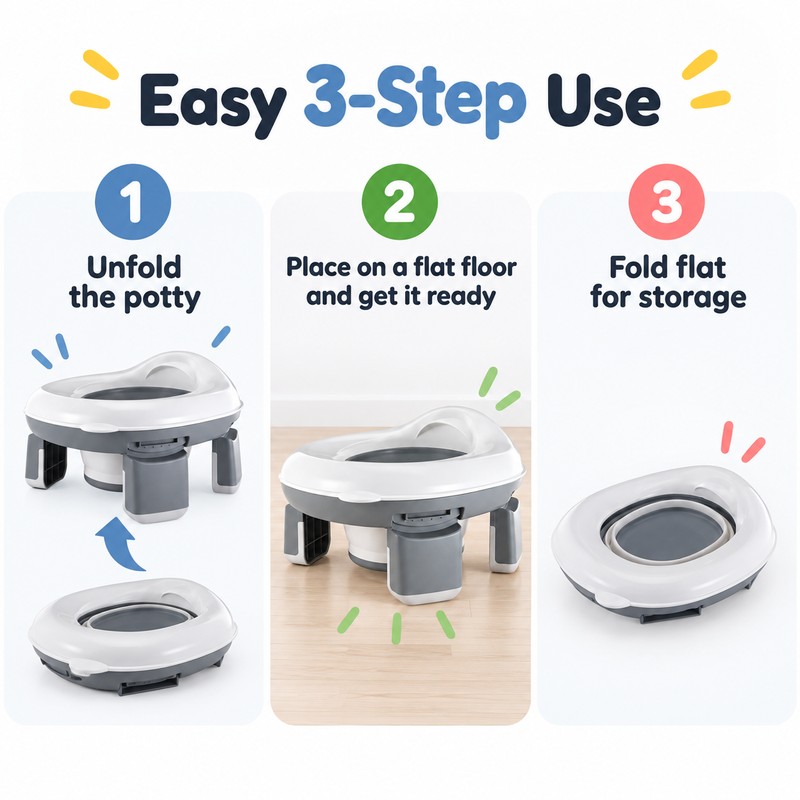 Easy 3-Step Use

1

Unfold the potty

2

Place on a flat floor and get it ready

3

Fold flat for storage