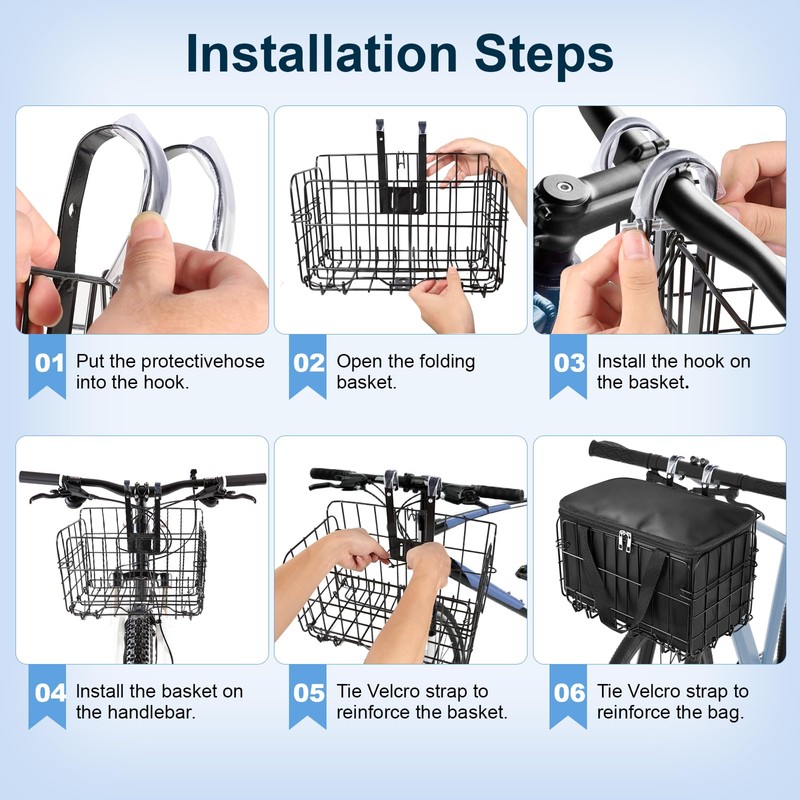 Installation Steps

01 Put the protectivehose into the hook.

02 Open the folding basket.

03 Install the hook on the basket.

04 Install the basket on the handlebar.

05 Tie Velcro strap to reinforce the basket.

06 Tie Velcro strap to reinforce the bag.