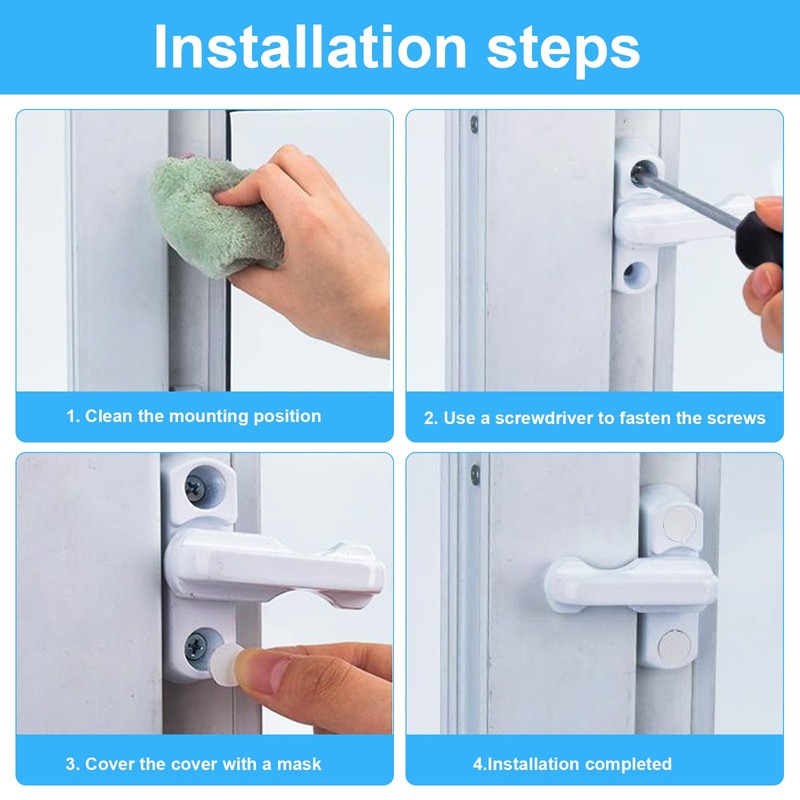 Installation steps

1. Clean the mounting position

2. Use a screwdriver to fasten the screws

3. Cover the cover with a mask

4.Installation completed