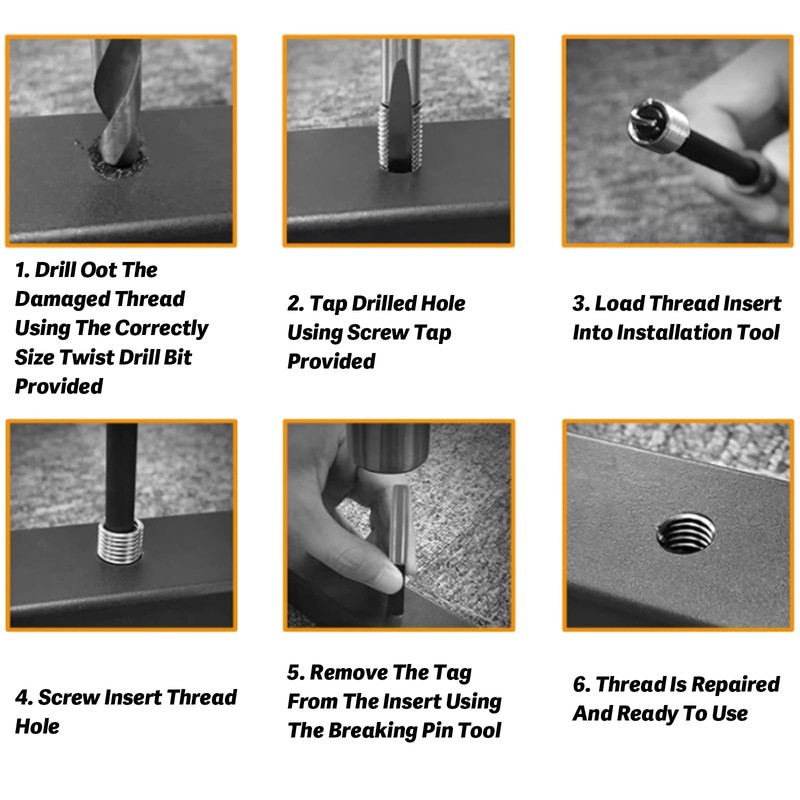 1. Drill Oot The Damaged Thread Using The Correctly Size Twist Drill Bit Provided

2. Tap Drilled Hole Using Screw Tap Provided

3. Load Thread Insert Into Installation Tool

4. Screw Insert Thread Hole

5. Remove The Tag From The Insert Using The Breaking Pin Tool

6. Thread Is Repaired And Ready To Use