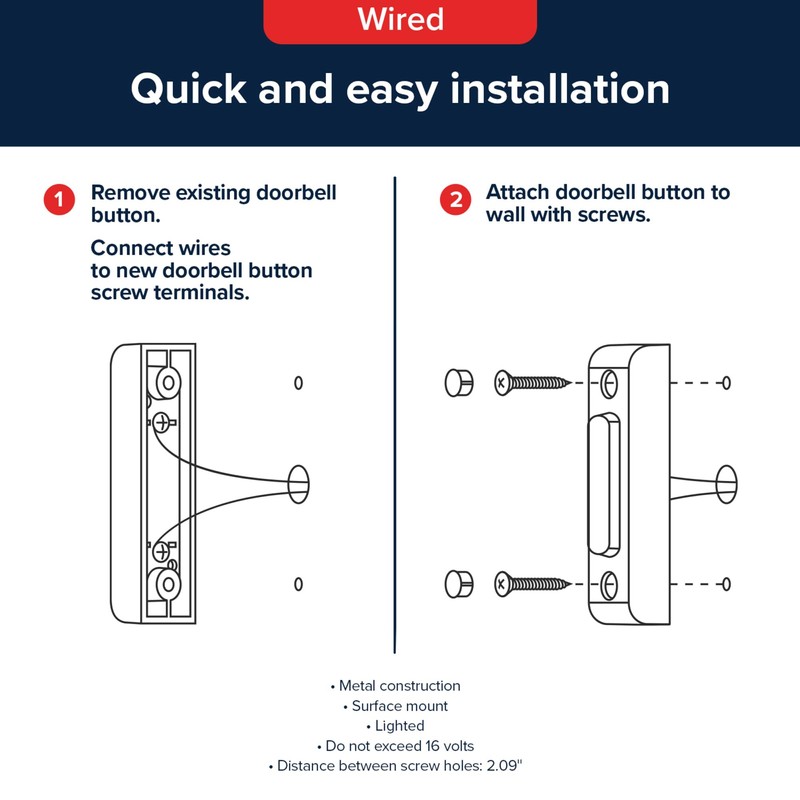 Wired

Quick and easy installation

1 Remove existing doorbell button.

Connect wires to new doorbell button screw terminals.

2 Attach doorbell button to wall with screws.

• Metal construction
• Surface mount
• Lighted
• Do not exceed 16 volts
• Distance between screw holes: 2.09"