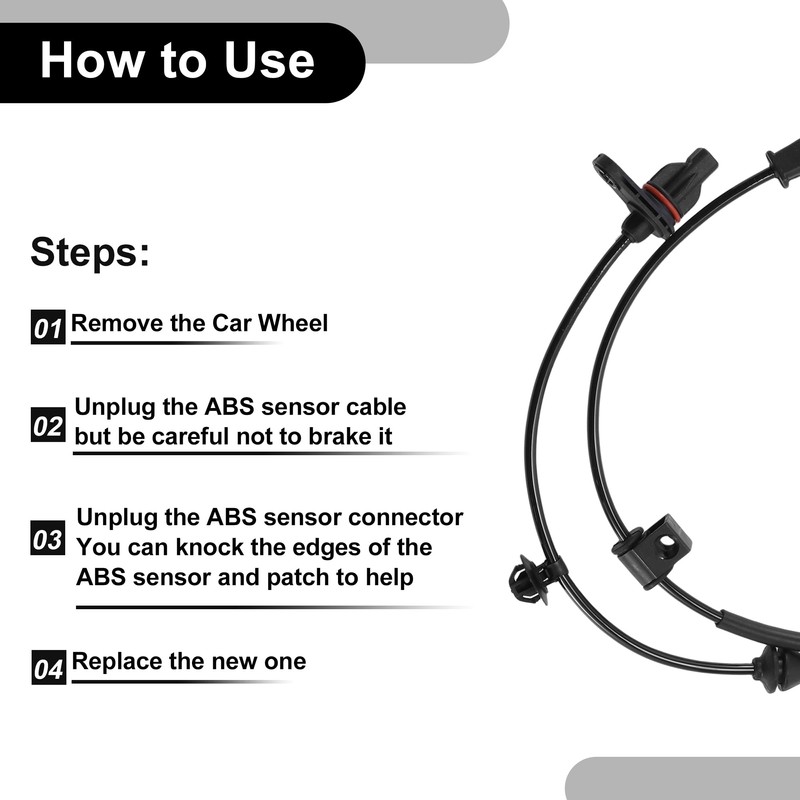 How to Use

Steps:

01 Remove the Car Wheel

02 Unplug the ABS sensor cable but be careful not to brake it

03 Unplug the ABS sensor connector You can knock the edges of the ABS sensor and patch to help

04 Replace the new one