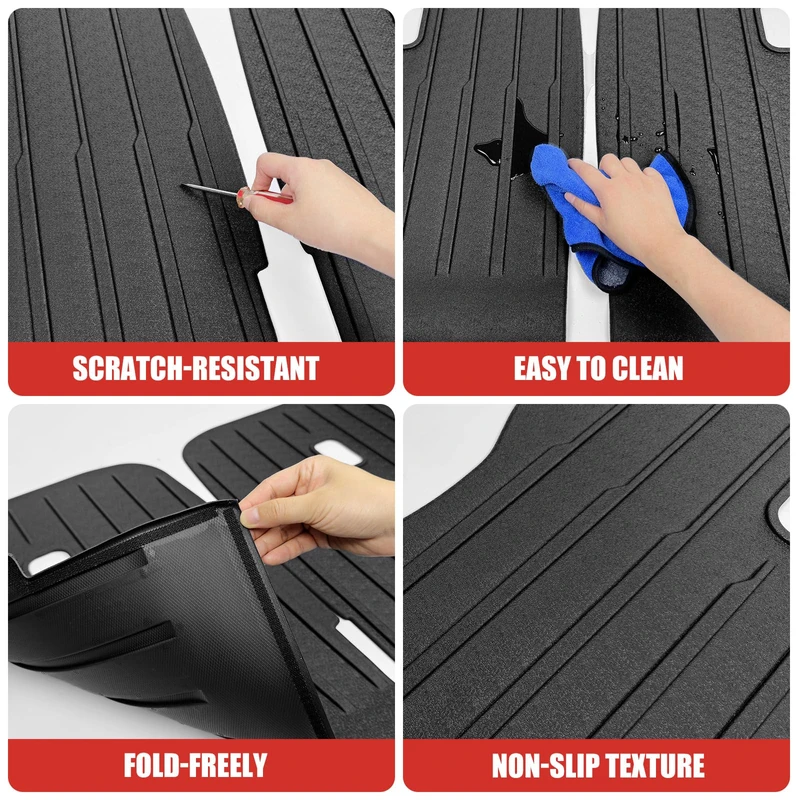 SCRATCH-RESISTANT

EASY TO CLEAN

FOLD-FREELY

NON-SLIP TEXTURE