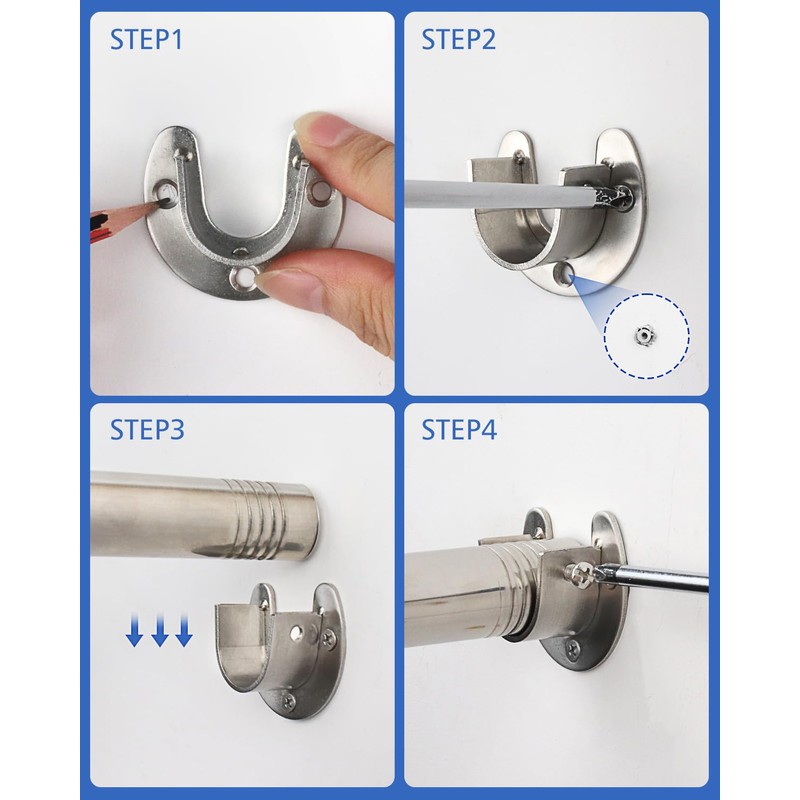 STEP1

STEP2

STEP3

STEP4