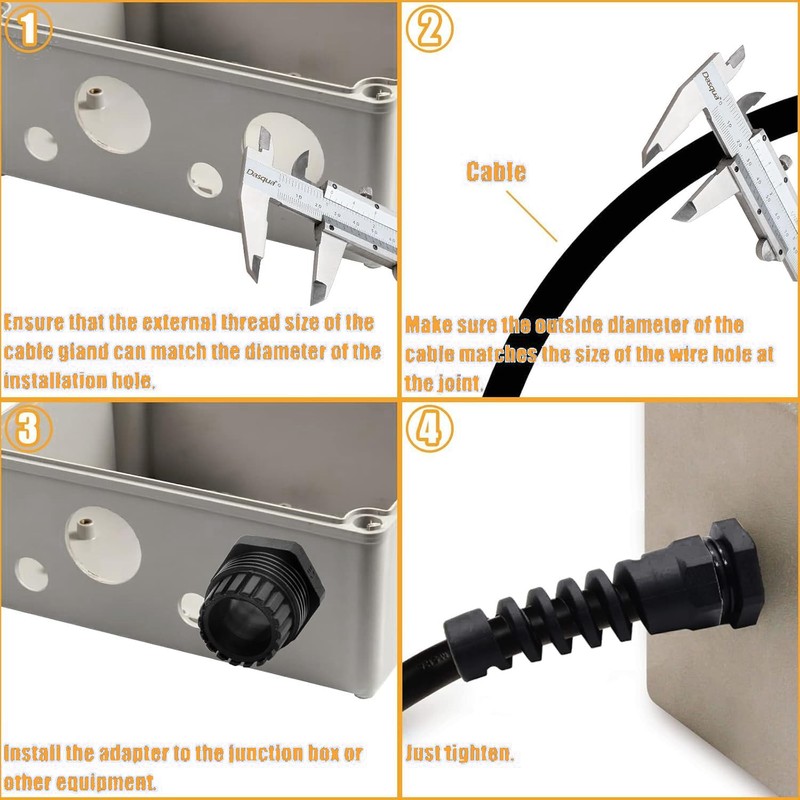 1

Dasqua

Ensure that the external thread size of the cable gland can match the diameter of the installation hole.

2

Dasqua

Cable

Make sure the outside diameter of the cable matches the size of the wire hole at the joint.

3

Install the adapter to the junction box or other equipment.

4

Just tighten.