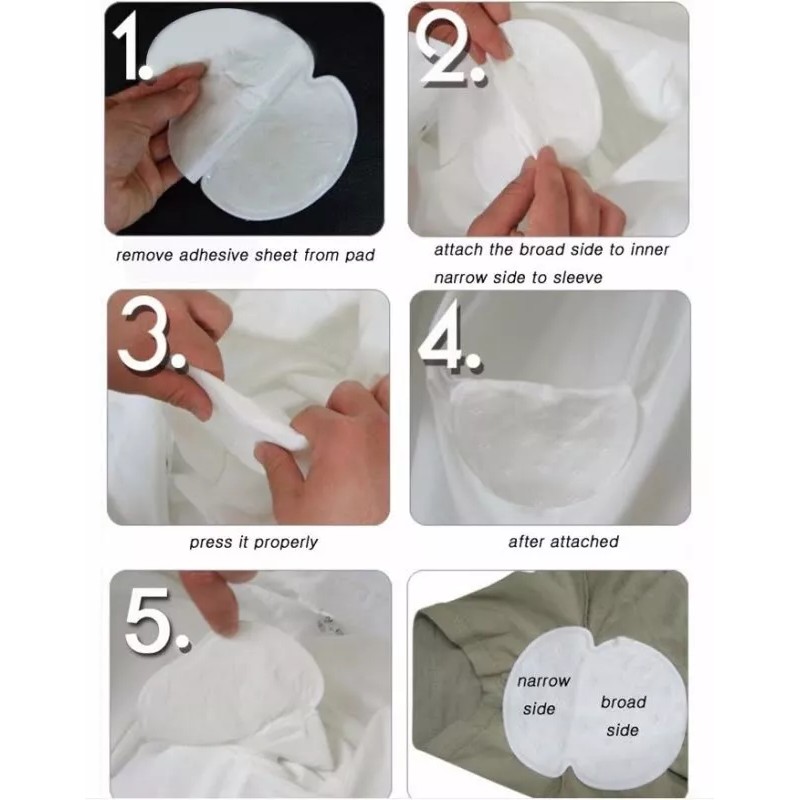 1.

remove adhesive sheet from pad

2.

attach the broad side to inner narrow side to sleeve

3.

press it properly

4.

after attached

5.

narrow side

broad side