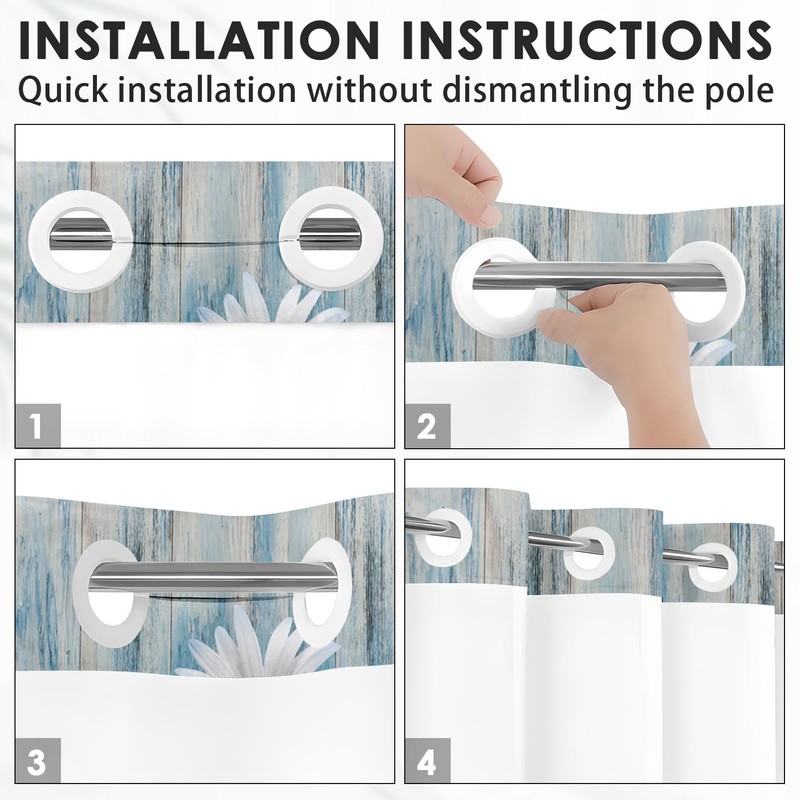 INSTALLATION INSTRUCTIONS
Quick installation without dismantling the pole

1

2

3

4