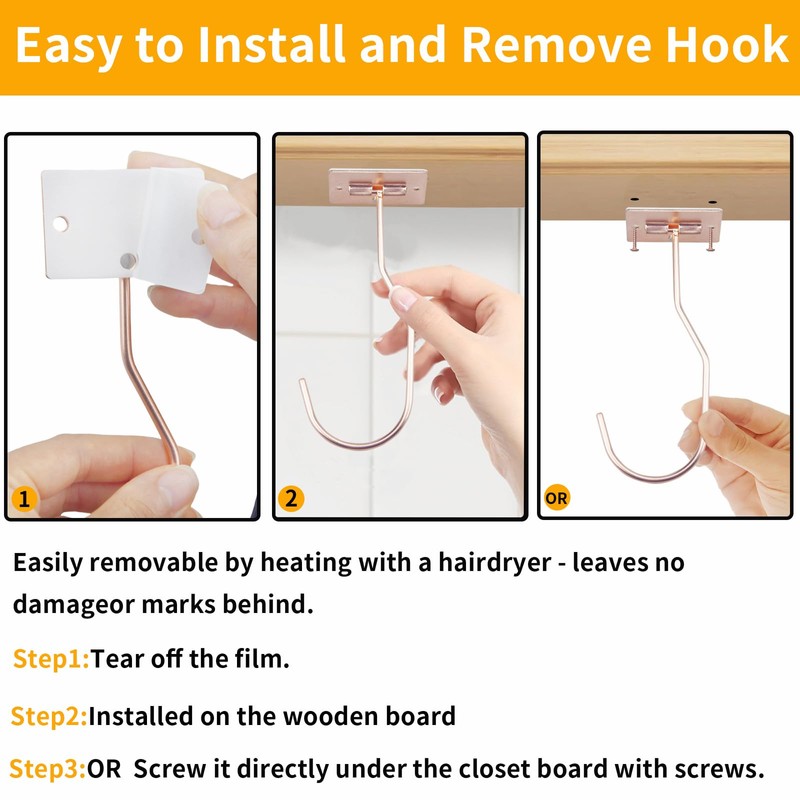 Easy to Install and Remove Hook

1

2

OR

Easily removable by heating with a hairdryer - leaves no damageor marks behind.

Step1:Tear off the film.

Step2:Installed on the wooden board

Step3:OR Screw it directly under the closet board with screws.