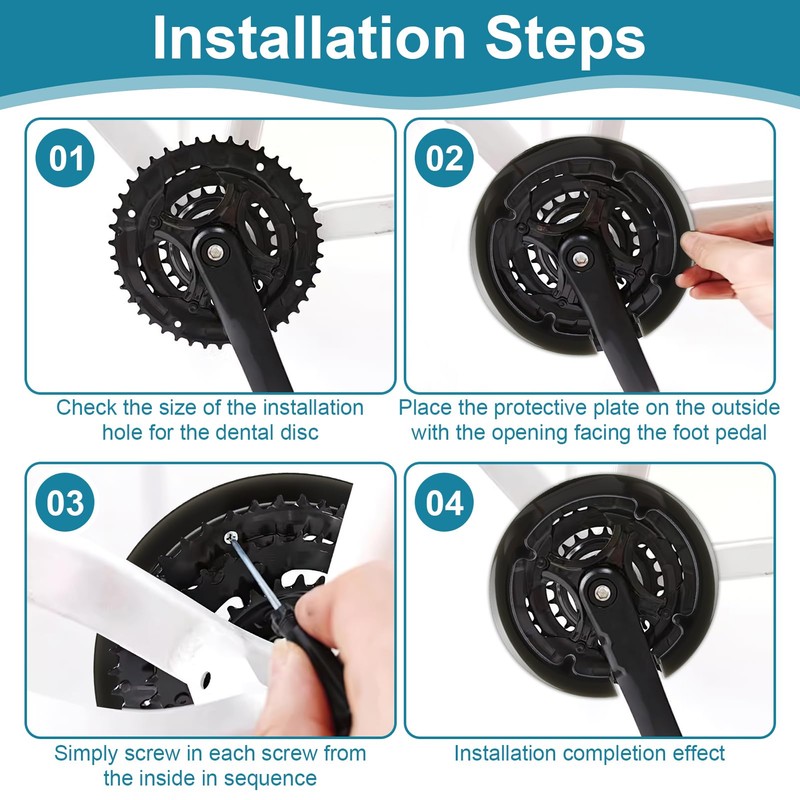 Installation Steps

01

Check the size of the installation hole for the dental disc

02

Place the protective plate on the outside with the opening facing the foot pedal

03

Simply screw in each screw from the inside in sequence

04

Installation completion effect