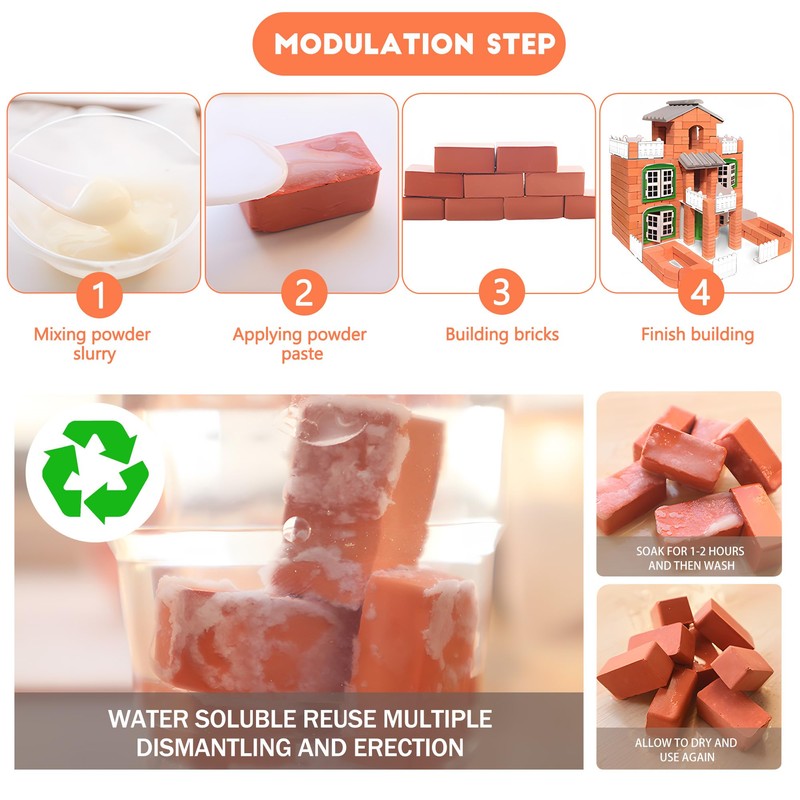 MODULATION STEP

1
Mixing powder slurry

2
Applying powder paste

3
Building bricks

4
Finish building

WATER SOLUBLE REUSE MULTIPLE DISMANTLING AND ERECTION

SOAK FOR 1-2 HOURS AND THEN WASH

ALLOW TO DRY AND USE AGAIN