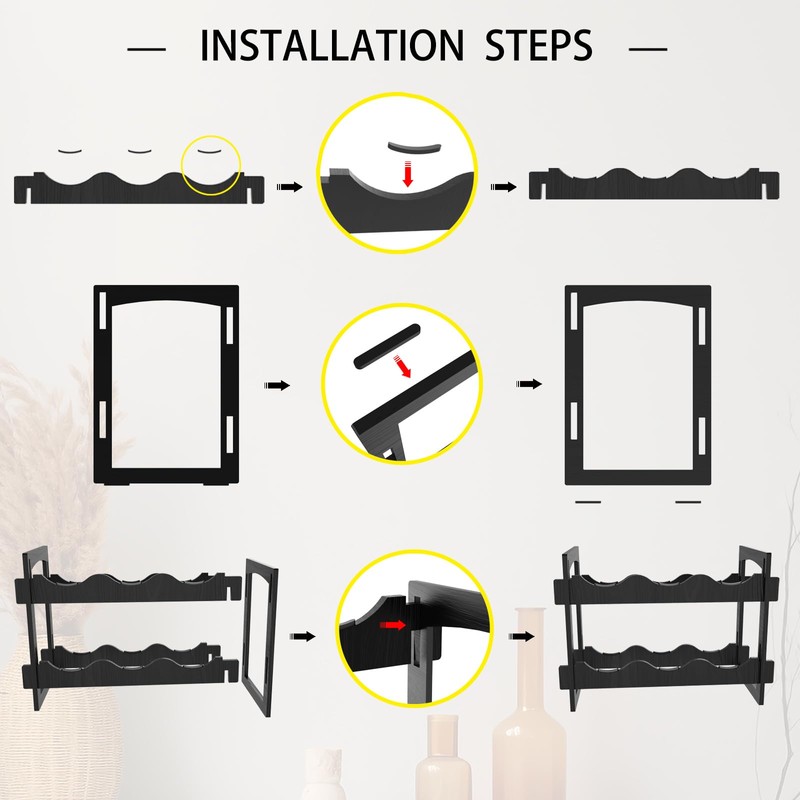 — INSTALLATION STEPS —