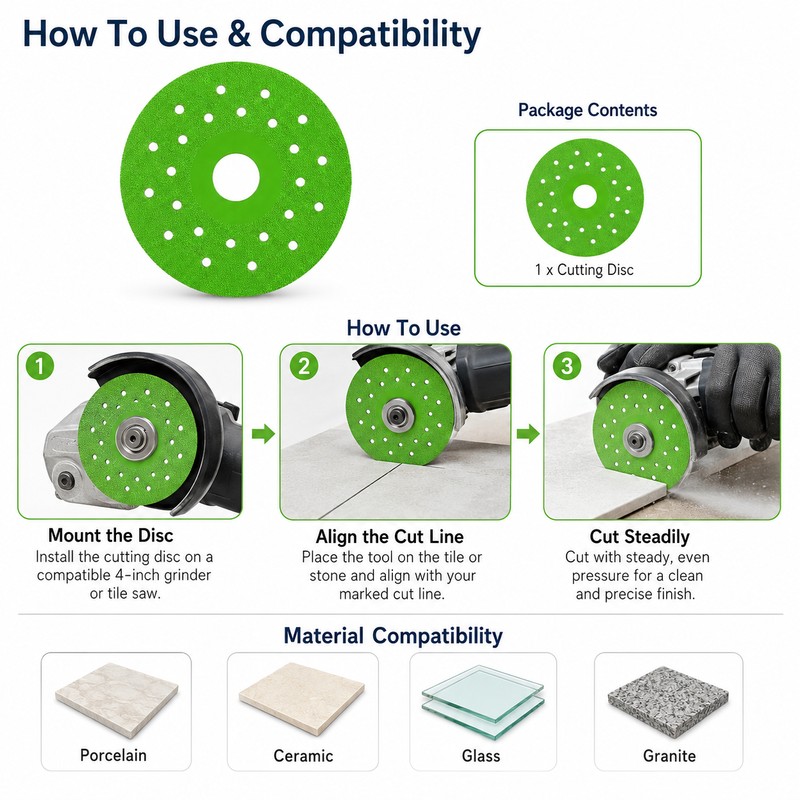 How To Use & Compatibility

Package Contents

1 x Cutting Disc

How To Use

1

Mount the Disc
Install the cutting disc on a compatible 4-inch grinder or tile saw.

2

Align the Cut Line
Place the tool on the tile or stone and align with your marked cut line.

3

Cut Steadily
Cut with steady, even pressure for a clean and precise finish.

Material Compatibility

Porcelain

Ceramic

Glass

Granite