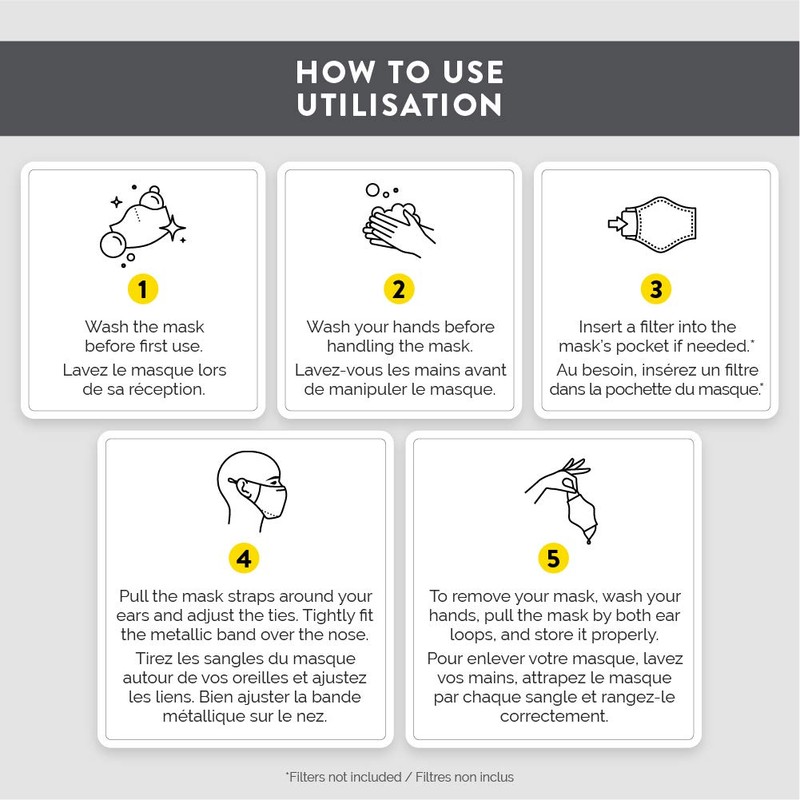 HOW TO USE
UTILISATION

1

Wash the mask before first use.

Lavez le masque lors de sa réception.

2

Wash your hands before handling the mask.

Lavez-vous les mains avant de manipuler le masque.

3

Insert a filter into the mask's pocket if needed.*

Au besoin, insérez un filtre dans la pochette du masque.*

4

Pull the mask straps around your ears and adjust the ties. Tightly fit the metallic band over the nose.

Tirez les sangles du masque autour de vos oreilles et ajustez les liens. Bien ajuster la bande métallique sur le nez.

5

To remove your mask, wash your hands, pull the mask by both ear loops, and store it properly.

Pour enlever votre masque, lavez vos mains, attrapez le masque par chaque sangle et rangez-le correctement.

*Filters not included / Filtres non inclus