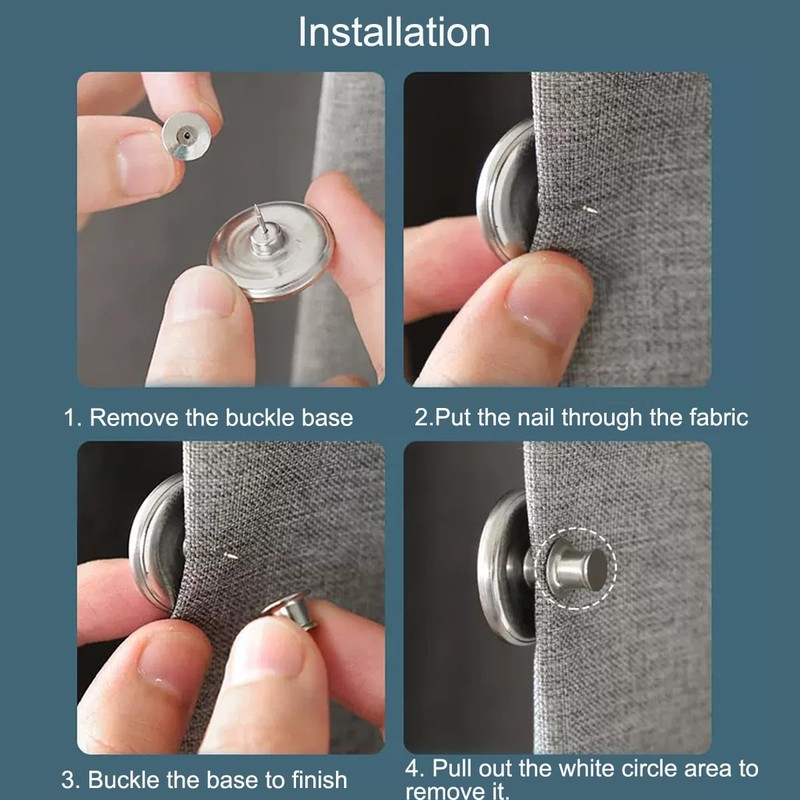 Installation

1. Remove the buckle base

2.Put the nail through the fabric

3. Buckle the base to finish

4. Pull out the white circle area to remove it.