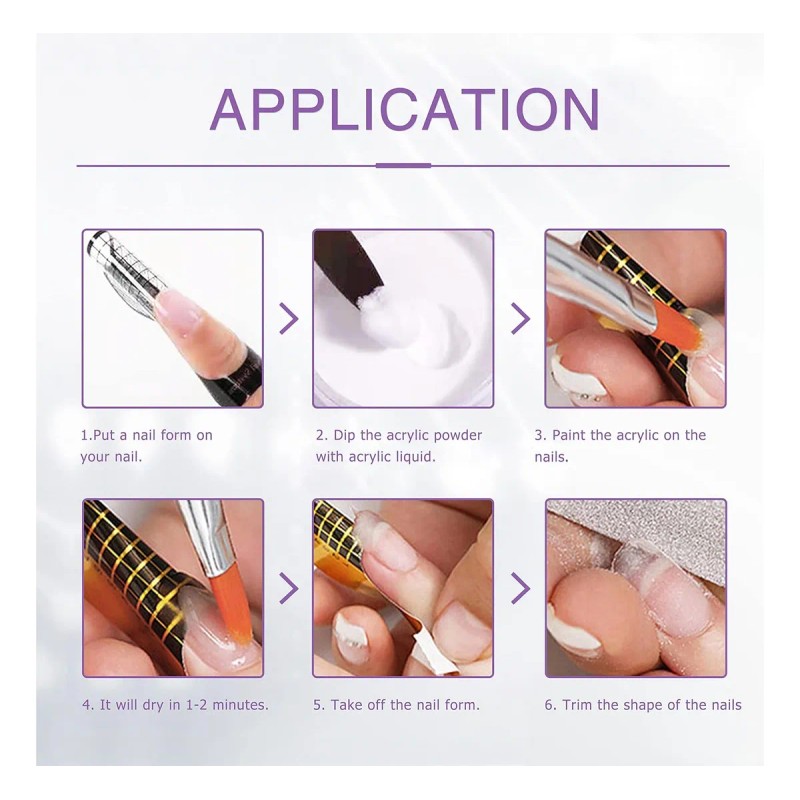 APPLICATION

1.Put a nail form on your nail.

2. Dip the acrylic powder with acrylic liquid.

3. Paint the acrylic on the nails.

4. It will dry in 1-2 minutes.

5. Take off the nail form.

6. Trim the shape of the nails