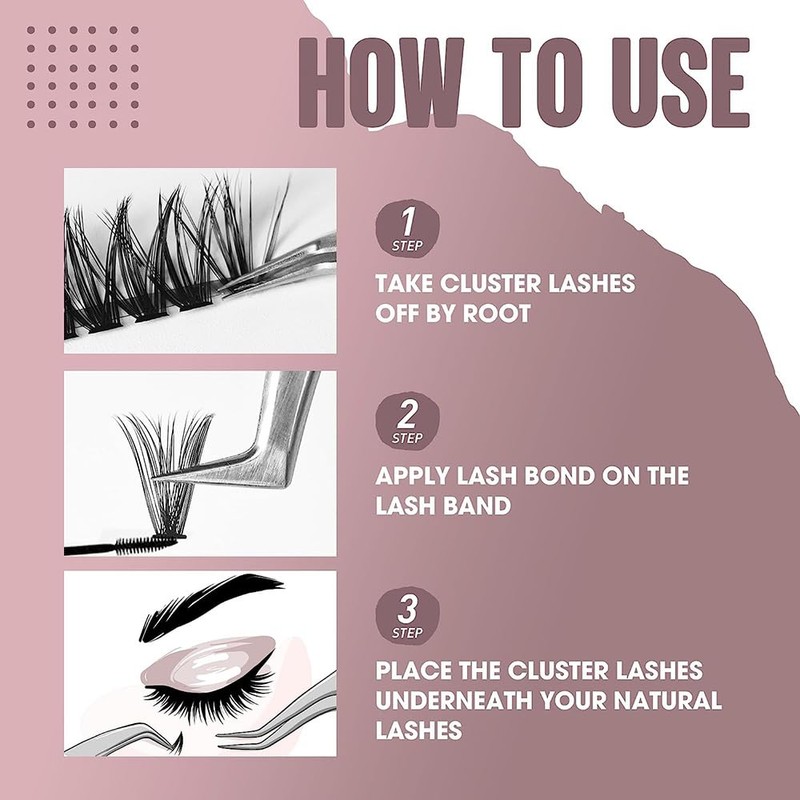 HOW TO USE

1
STEP
TAKE CLUSTER LASHES OFF BY ROOT

2
STEP
APPLY LASH BOND ON THE LASH BAND

3
STEP
PLACE THE CLUSTER LASHES UNDERNEATH YOUR NATURAL LASHES