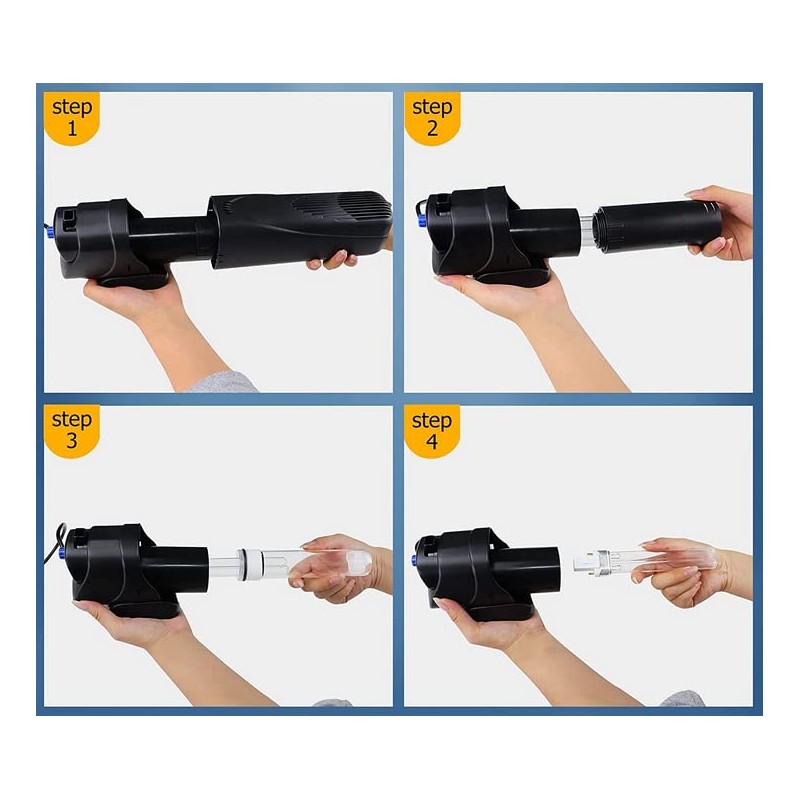 step
1

step
2

step
3

step
4