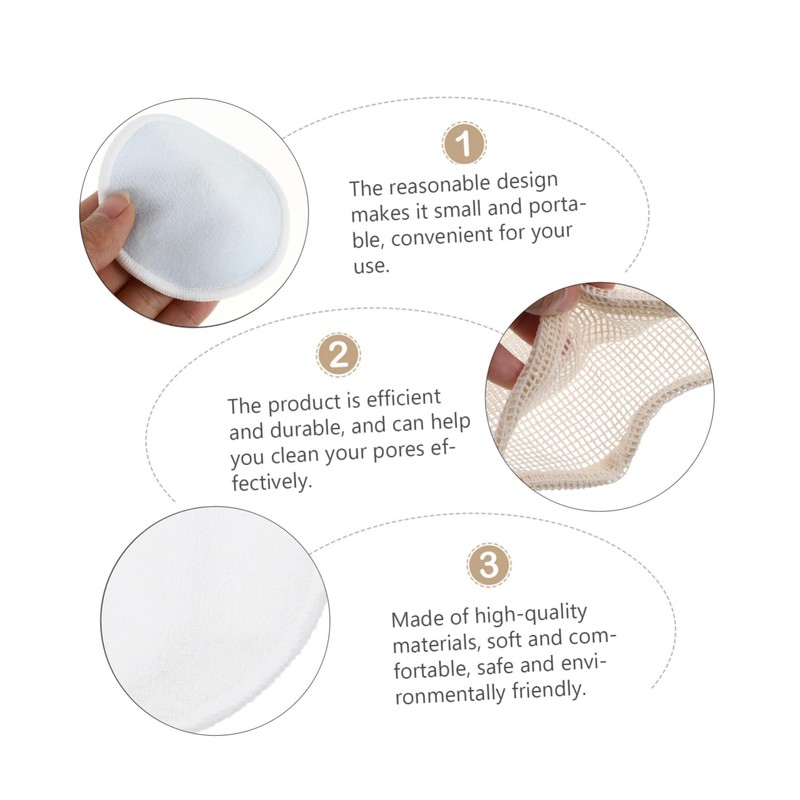 1

The reasonable design makes it small and portable, convenient for your use.

2

The product is efficient and durable, and can help you clean your pores effectively.

3

Made of high-quality materials, soft and comfortable, safe and environmentally friendly.