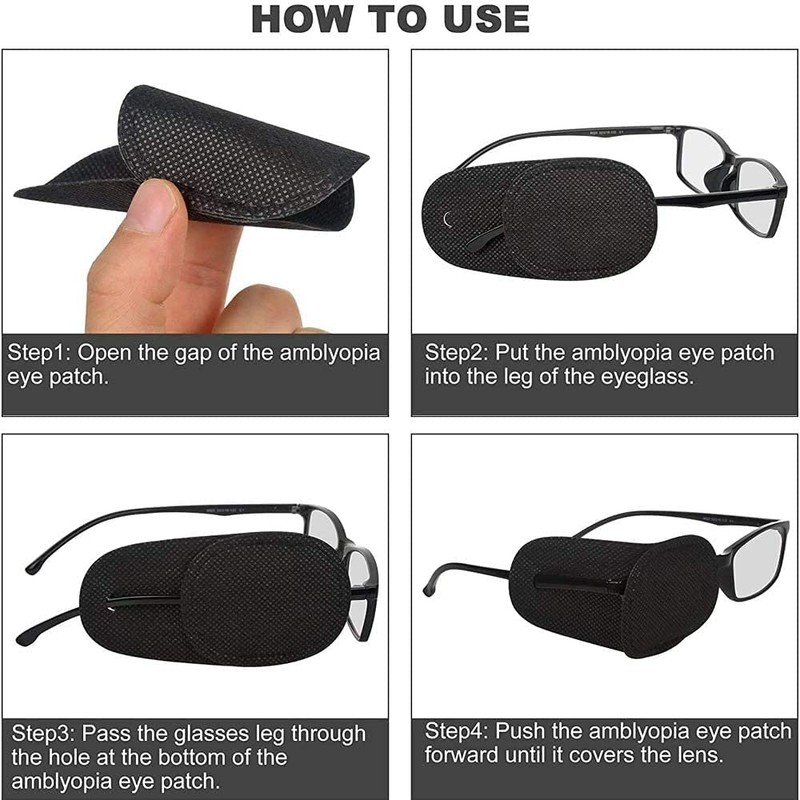 HOW TO USE

Step1: Open the gap of the amblyopia eye patch.

Step2: Put the amblyopia eye patch into the leg of the eyeglass.

Step3: Pass the glasses leg through the hole at the bottom of the amblyopia eye patch.

Step4: Push the amblyopia eye patch forward until it covers the lens.