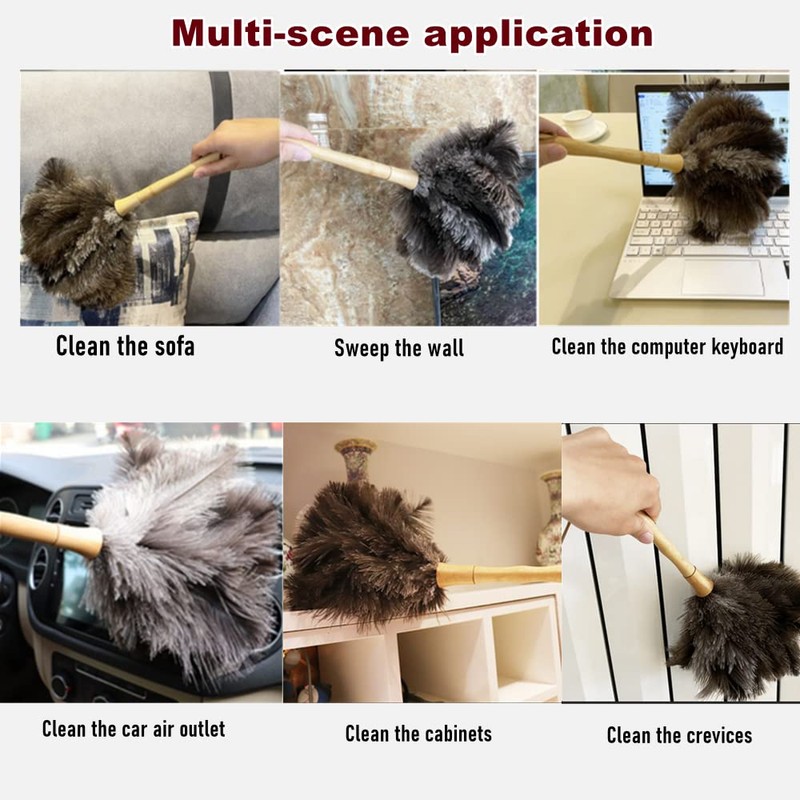 Multi-scene application

Clean the sofa

Sweep the wall

Clean the computer keyboard

Clean the car air outlet

Clean the cabinets

Clean the crevices