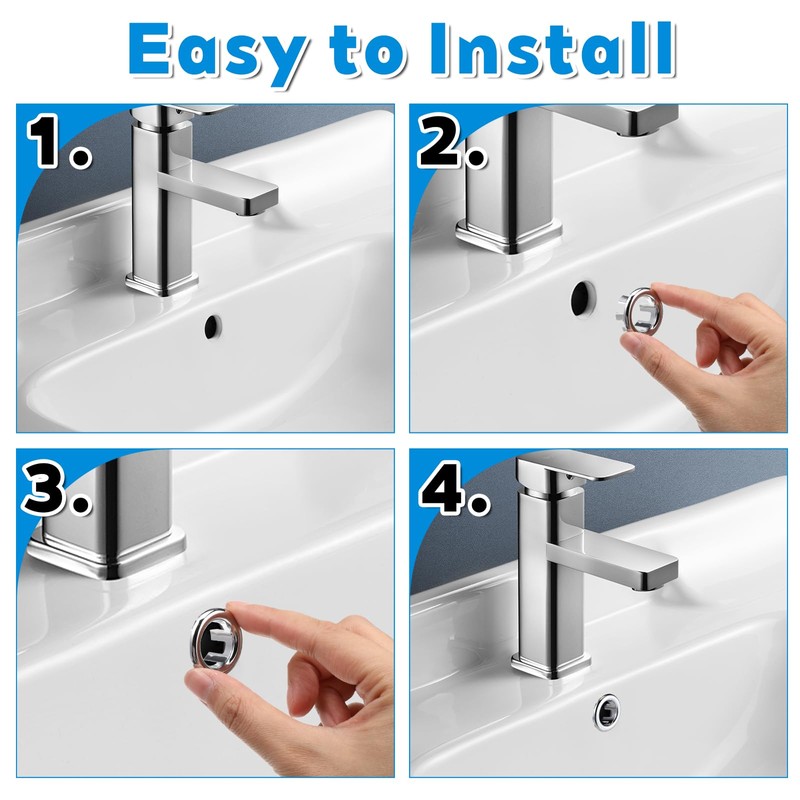 Easy to Install

1.

2.

3.

4.