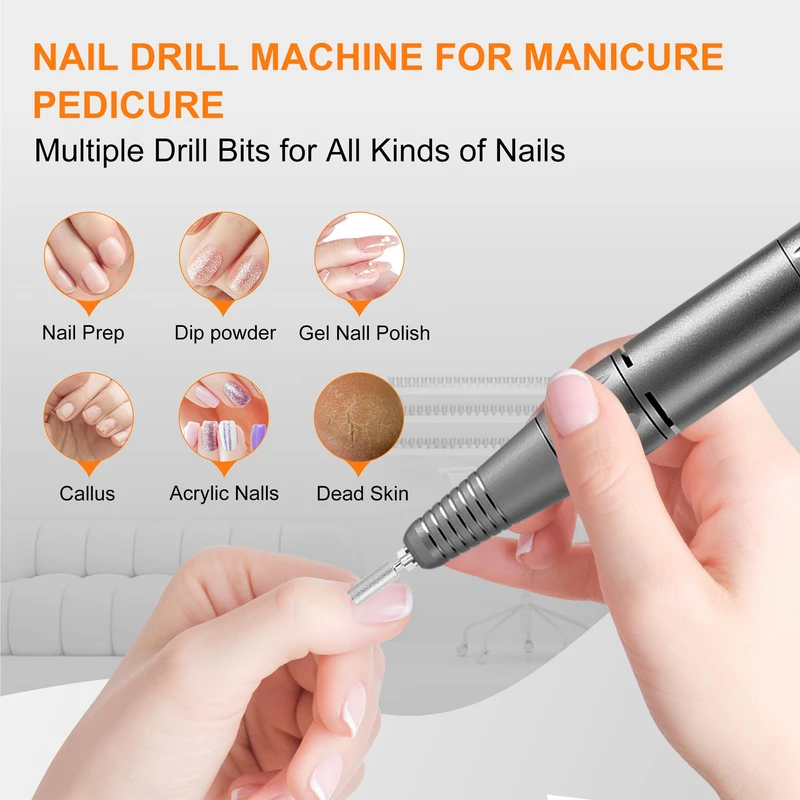 NAIL DRILL MACHINE FOR MANICURE PEDICURE

Multiple Drill Bits for All Kinds of Nails

Nail Prep

Dip powder

Gel Nall Polish

Callus

Acrylic Nalls

Dead Skin